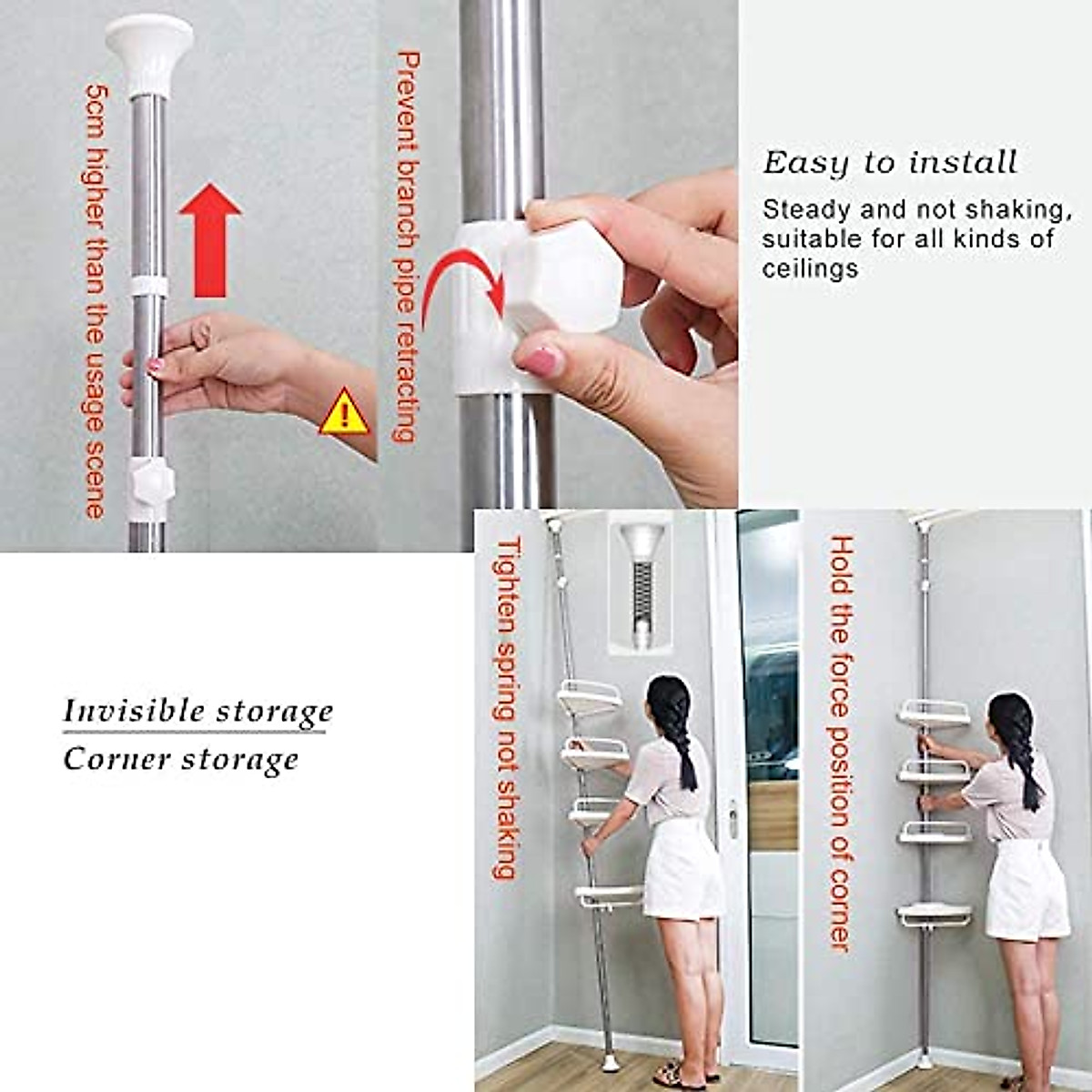 5cm higher than the usage scene

Prevent branch pipe retracting

Easy to install

Steady and not shaking, suitable for all kinds of ceilings

Invisible storage

Corner storage

Tighten spring not shaking

Hold the force position of corner