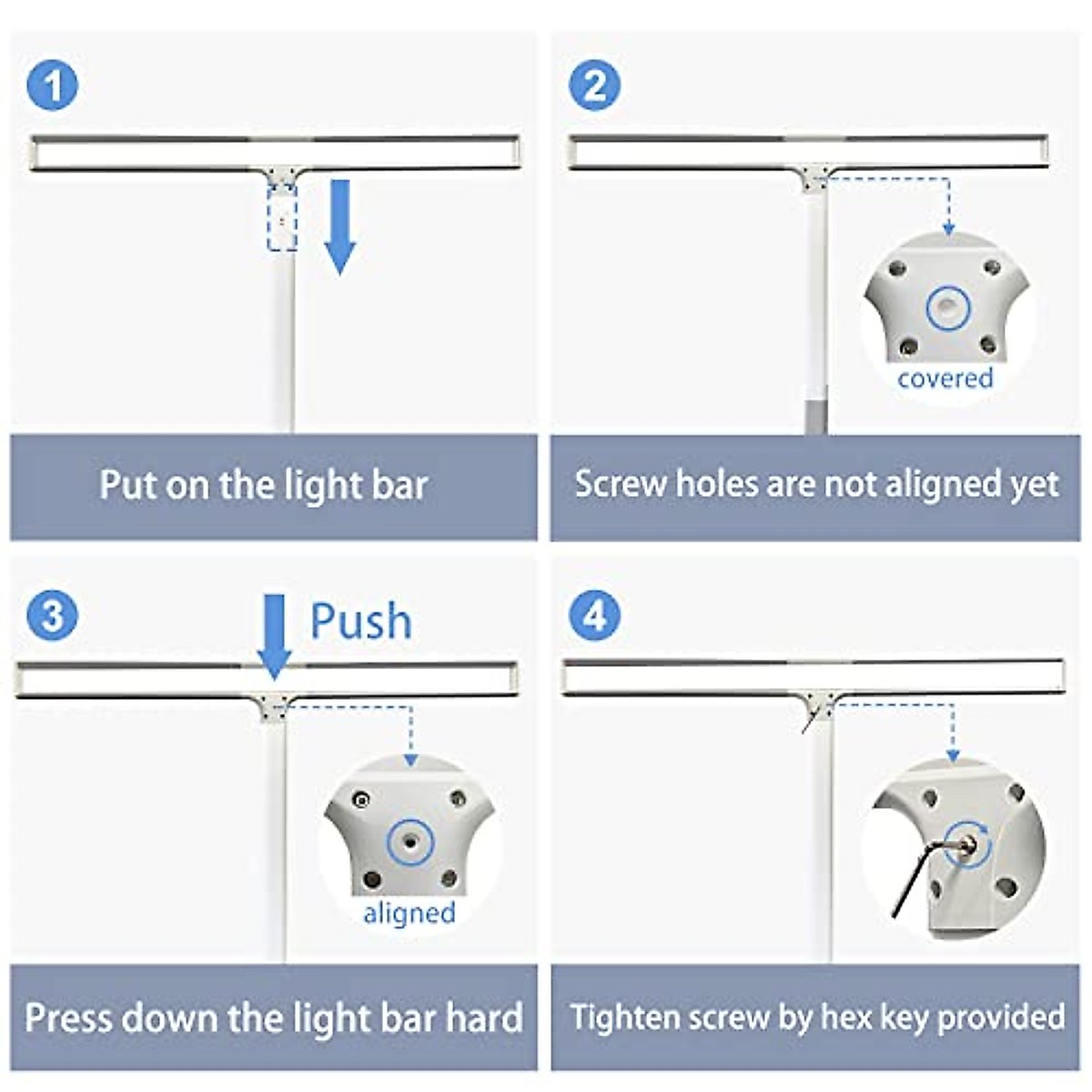 1

Put on the light bar

2

covered

Screw holes are not aligned yet

3

Push

aligned

Press down the light bar hard

4

Tighten screw by hex key provided