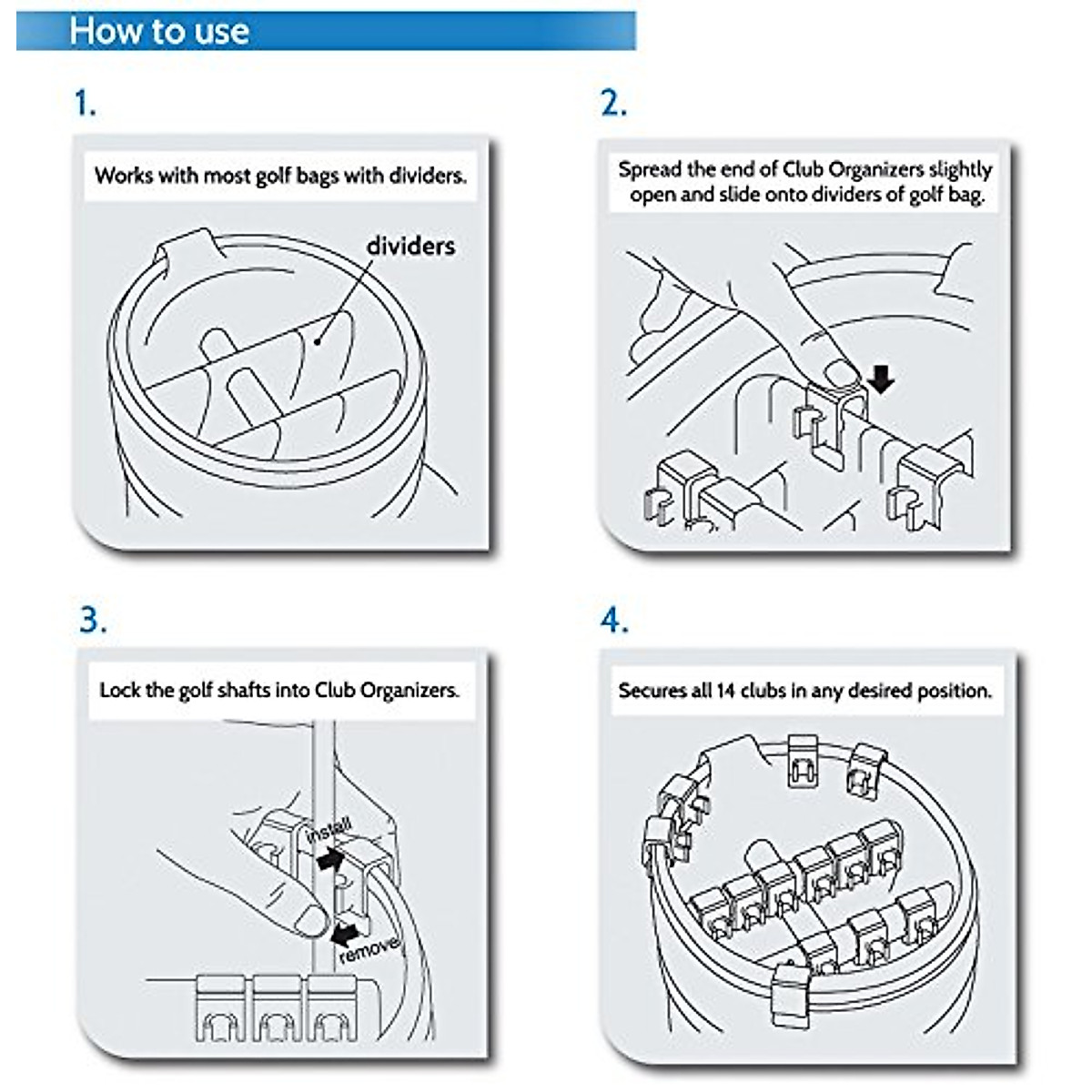 How to use

1.

Works with most golf bags with dividers.

dividers

2.

Spread the end of Club Organizers slightly open and slide onto dividers of golf bag.

3.

Lock the golf shafts into Club Organizers.

install

remove

4.

Secures all 14 clubs in any desired position.