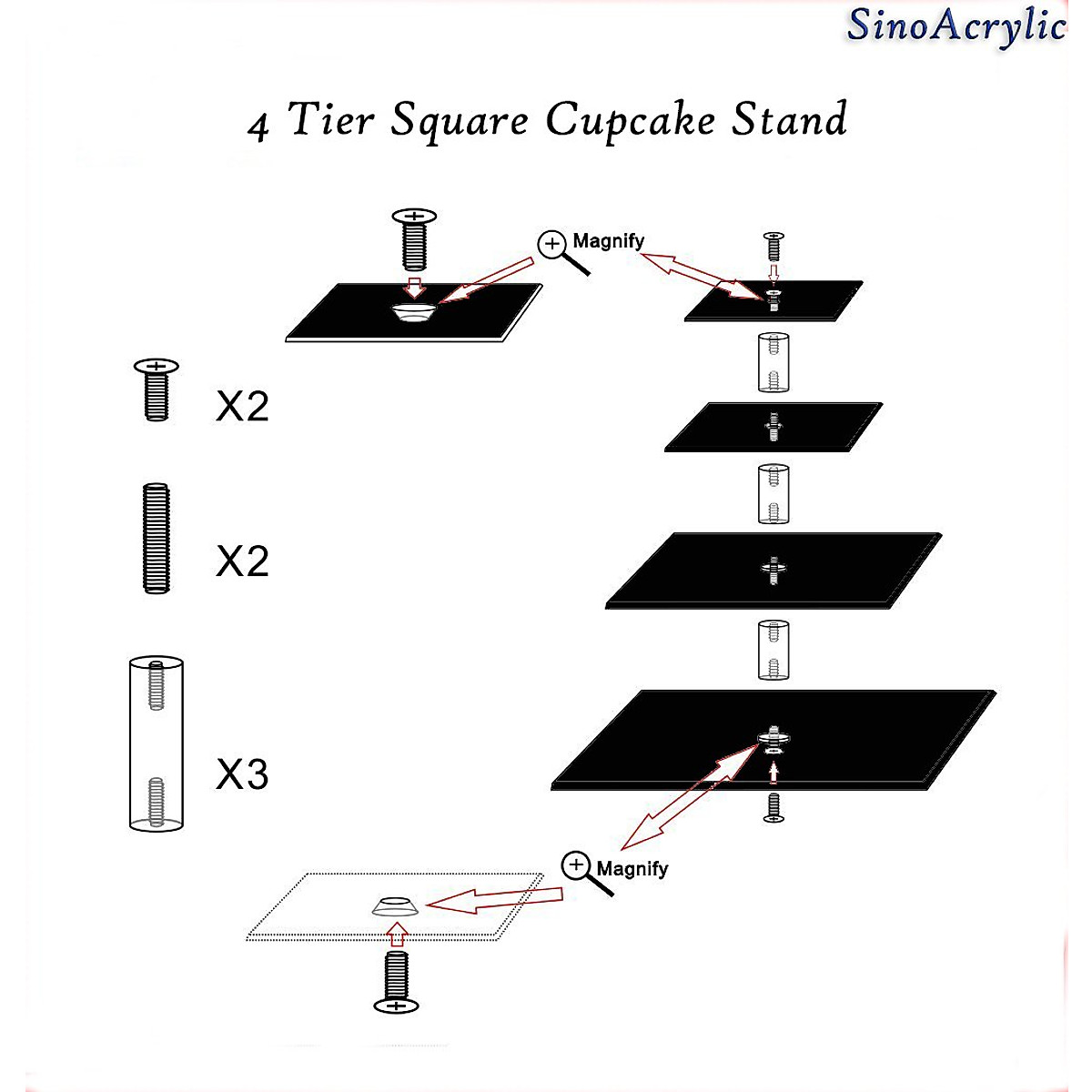 SinoAcrylic

4 Tier Square Cupcake Stand

Magnify

X2

X2

X3

Magnify