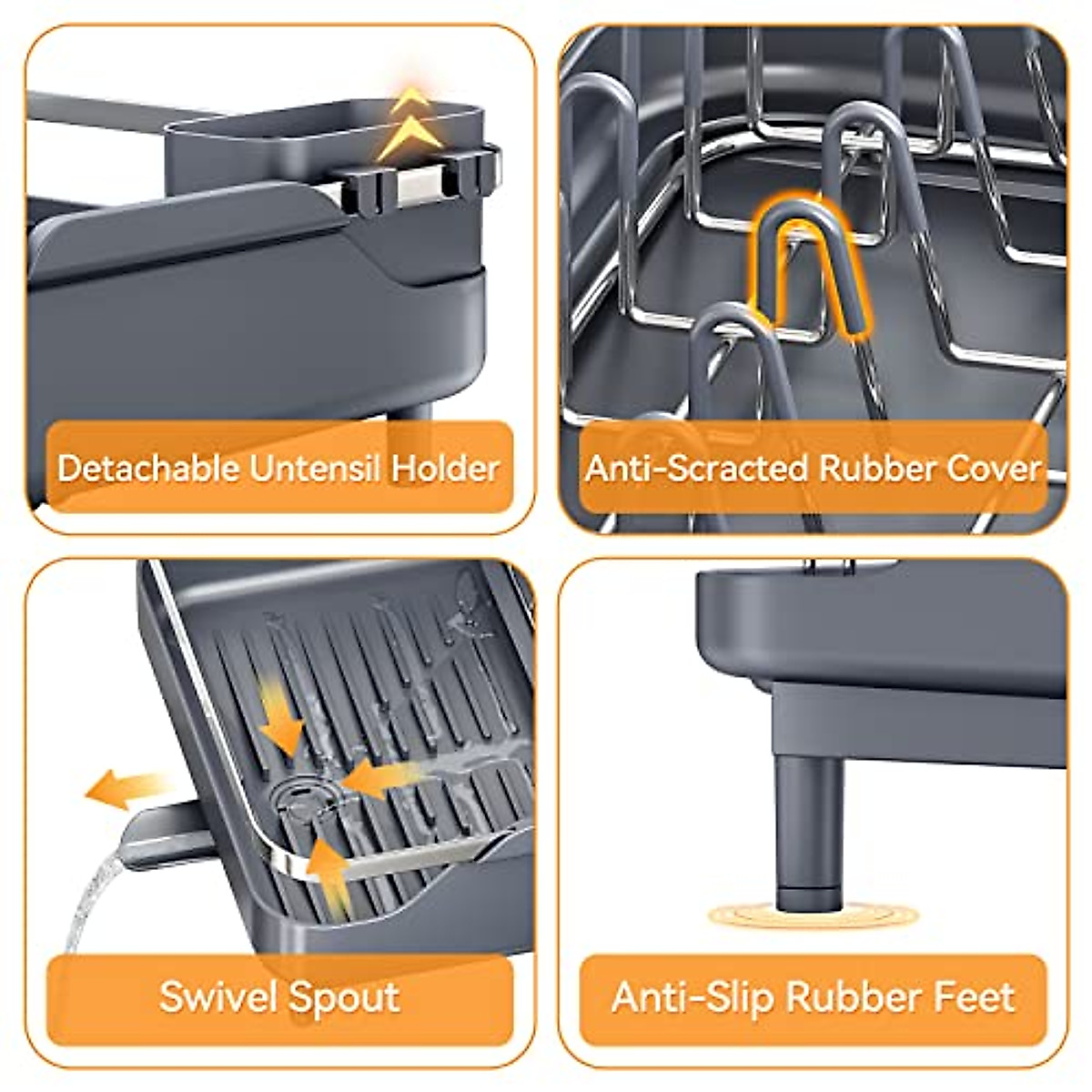 Detachable Untensil Holder

Anti-Scracted Rubber Cover

Swivel Spout

Anti-Slip Rubber Feet