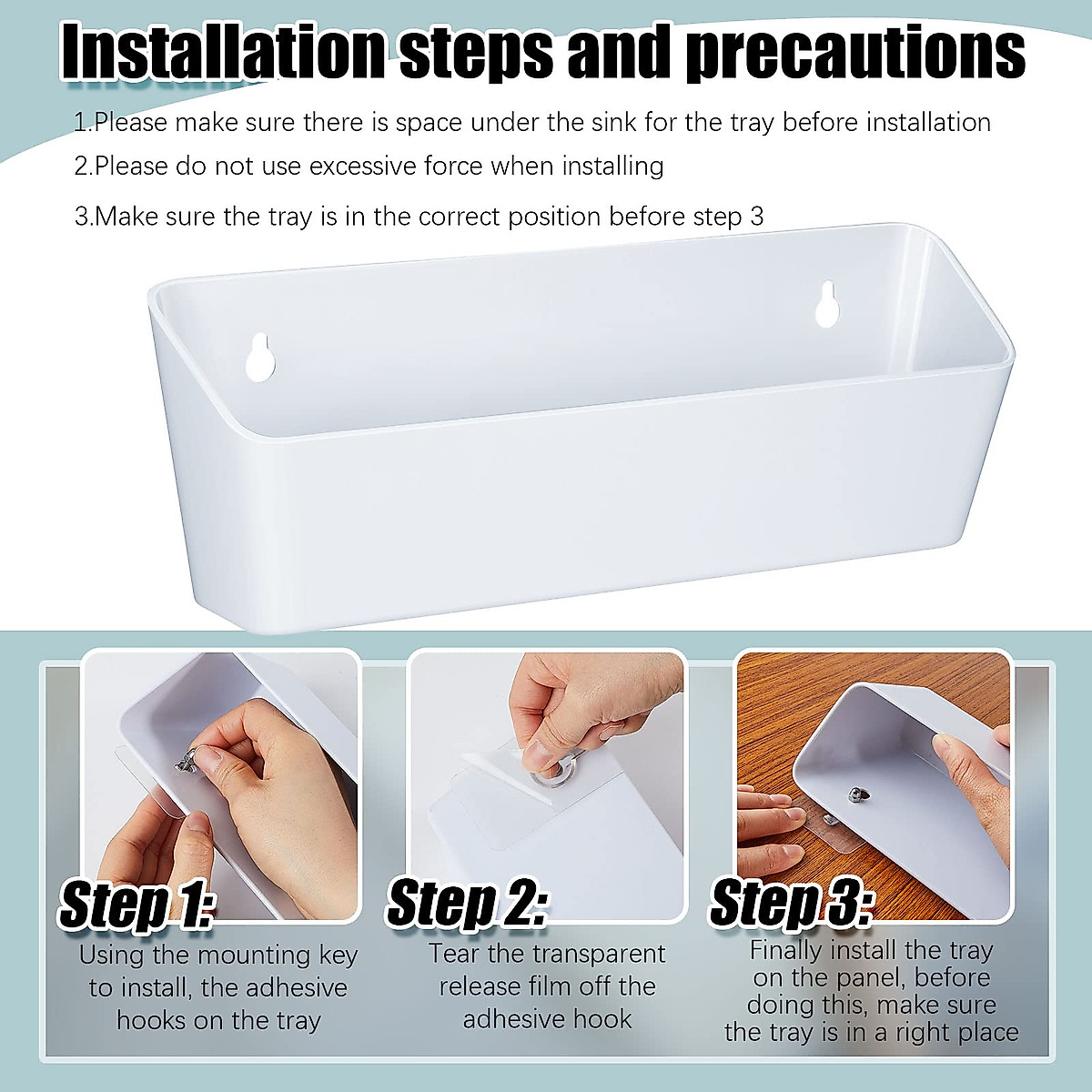 Installation steps and precautions

1.Please make sure there is space under the sink for the tray before installation

2.Please do not use excessive force when installing

3.Make sure the tray is in the correct position before step 3

Step 1:
Using the mounting key to install, the adhesive hooks on the tray

Step 2:
Tear the transparent release film off the adhesive hook

Step 3:
Finally install the tray on the panel, before doing this, make sure the tray is in a right place