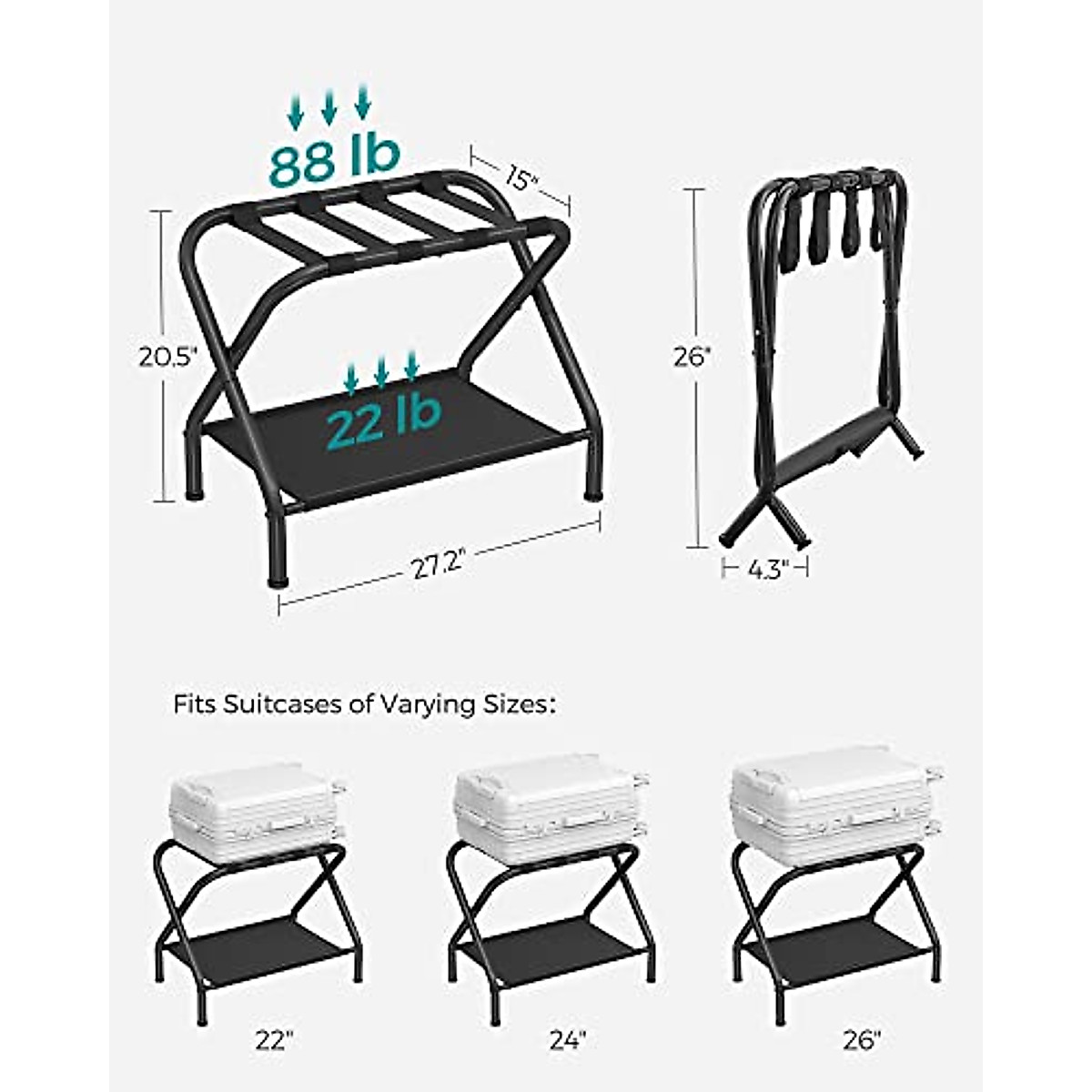 88 lb

15"

20.5"

22 lb

27.2"

26"

4.3"

Fits Suitcases of Varying Sizes:

22"

24"

26"