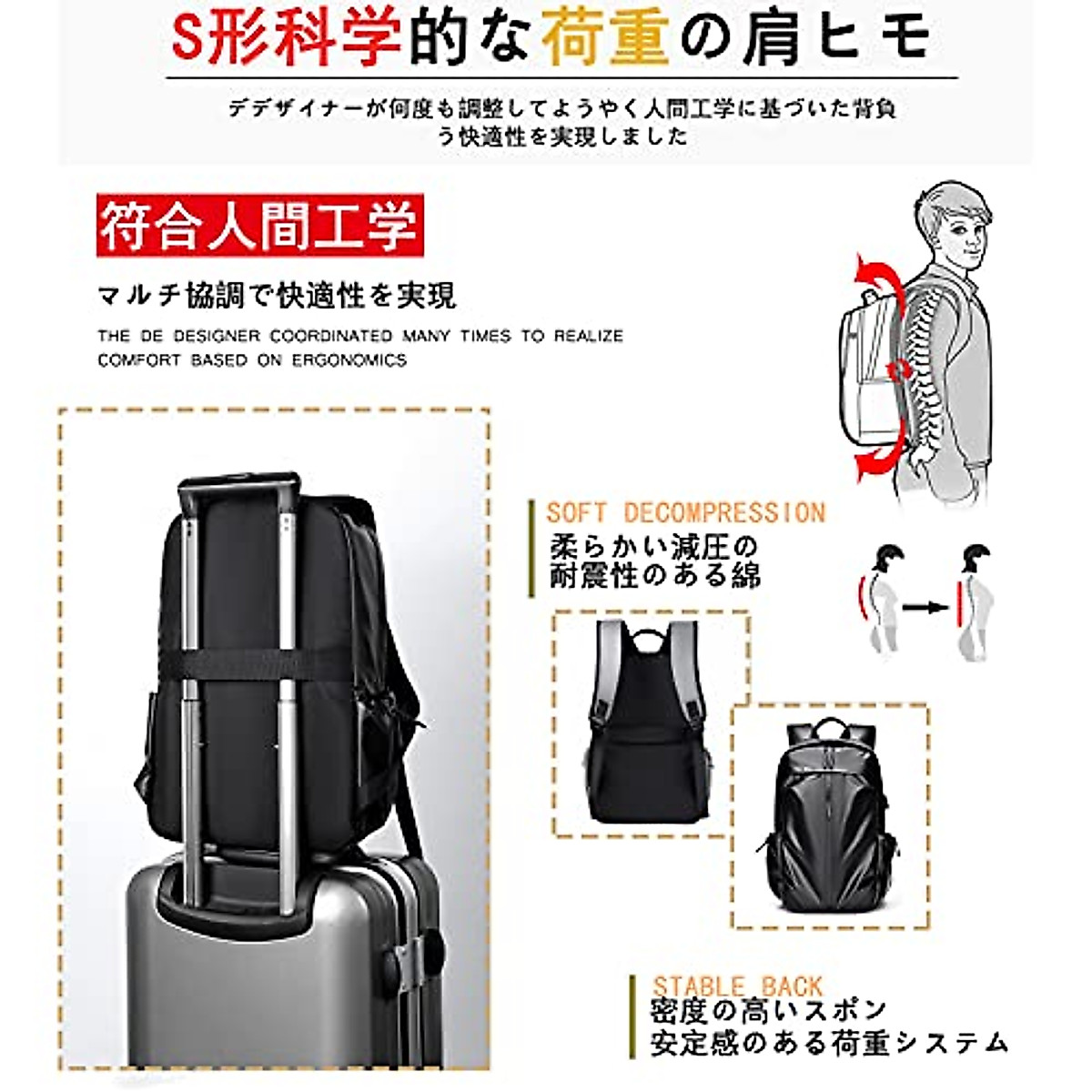 S形科学的な荷重の肩ヒモ

デデザイナーが何度も調整してようやく人間工学に基づいた背負う快適性を実現しました

符合人間工学

マルチ協調で快適性を実現

THE DE DESIGNER COORDINATED MANY TIMES TO REALIZE COMFORT BASED ON ERGONOMICS

SOFT DECOMPRESSION
柔らかい減圧の
耐震性のある綿

STABLE BACK
密度の高いスポン
安定感のある荷重システム