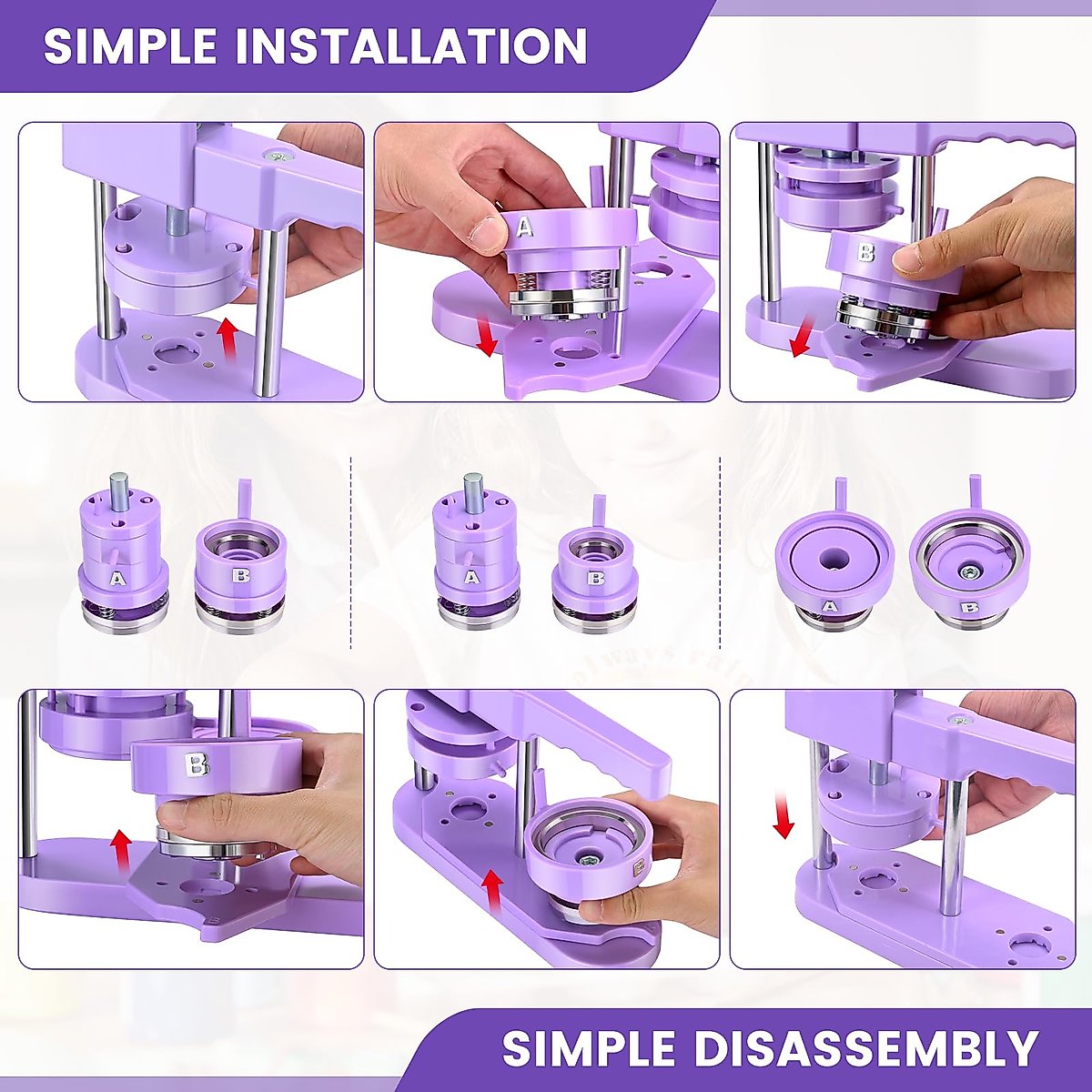 SIMPLE INSTALLATION

A

B

A B

A B

A B

B

B

SIMPLE DISASSEMBLY