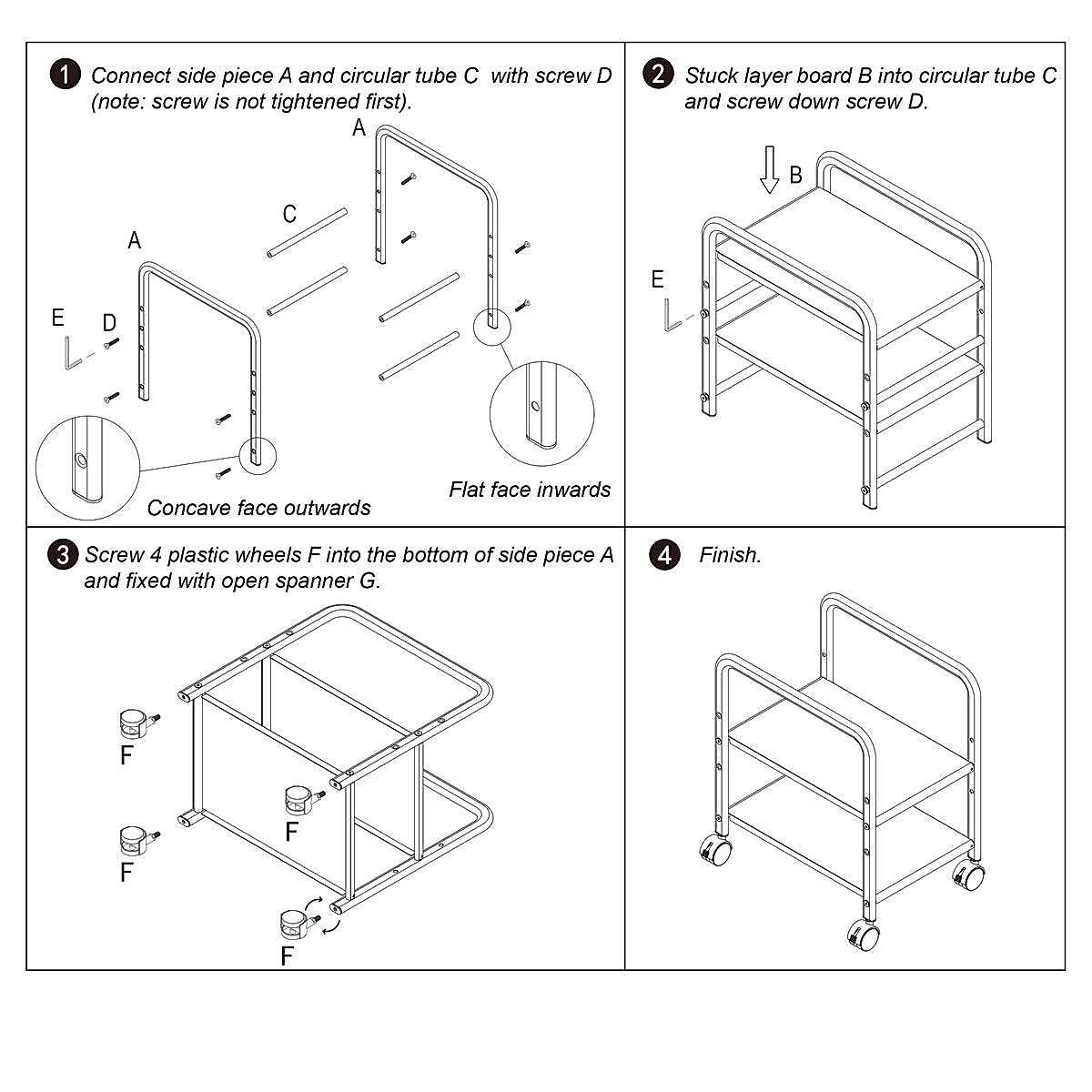 1 Connect side piece A and circular tube C with screw D (note: screw is not tightened first).

A

C

A

E

D

Concave face outwards

Flat face inwards

2 Stuck layer board B into circular tube C and screw down screw D.

B

E

3 Screw 4 plastic wheels F into the bottom of side piece A and fixed with open spanner G.

F

F

F

F

4 Finish.