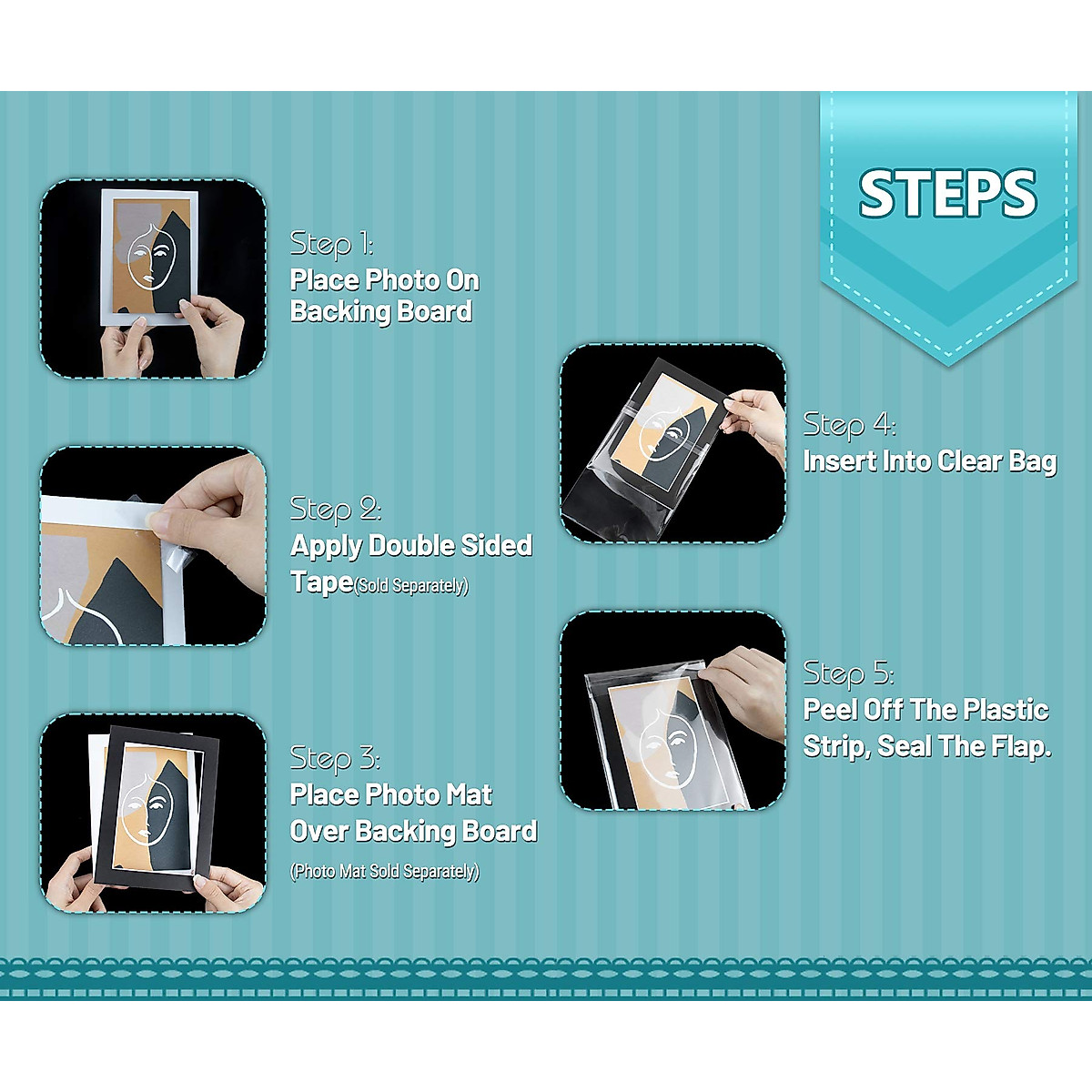 STEPS

Step 1:
Place Photo On Backing Board

Step 2:
Apply Double Sided Tape(Sold Separately)

Step 3:
Place Photo Mat Over Backing Board
(Photo Mat Sold Separately)

Step 4:
Insert Into Clear Bag

Step 5:
Peel Off The Plastic Strip, Seal The Flap.