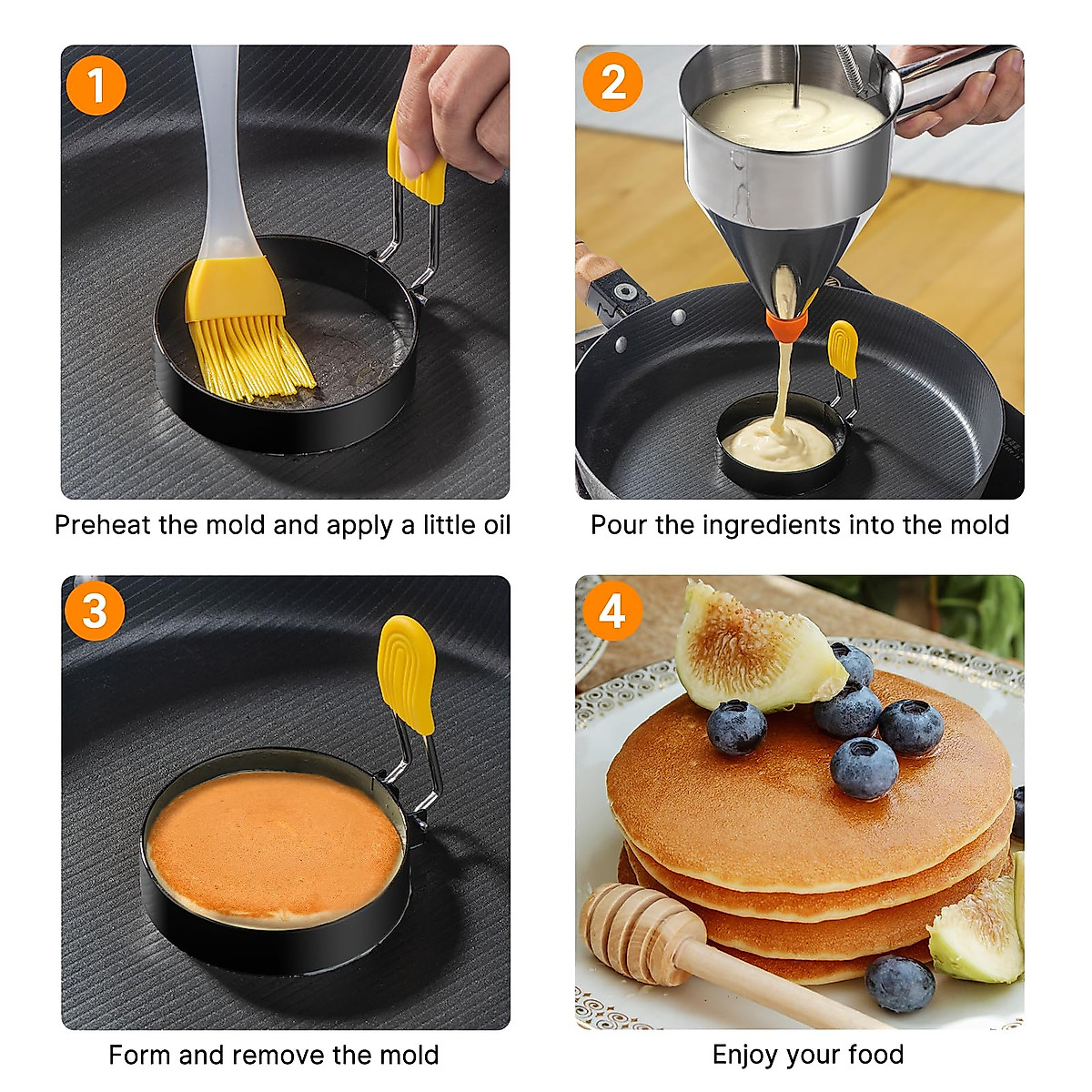 1

Preheat the mold and apply a little oil

2

Pour the ingredients into the mold

3

Form and remove the mold

4

Enjoy your food