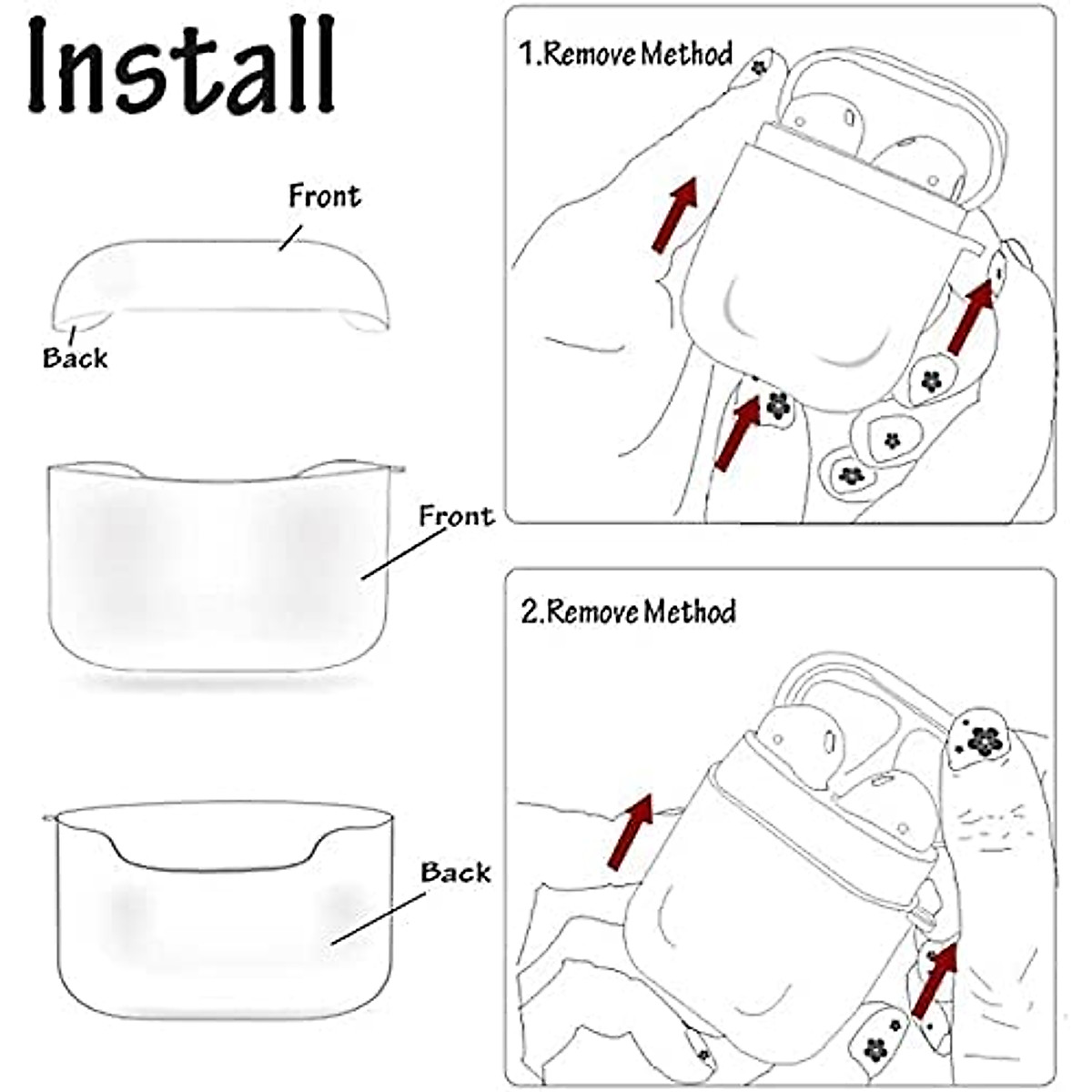 Install

Front

Back

Front

Back

1.Remove Method

2.Remove Method