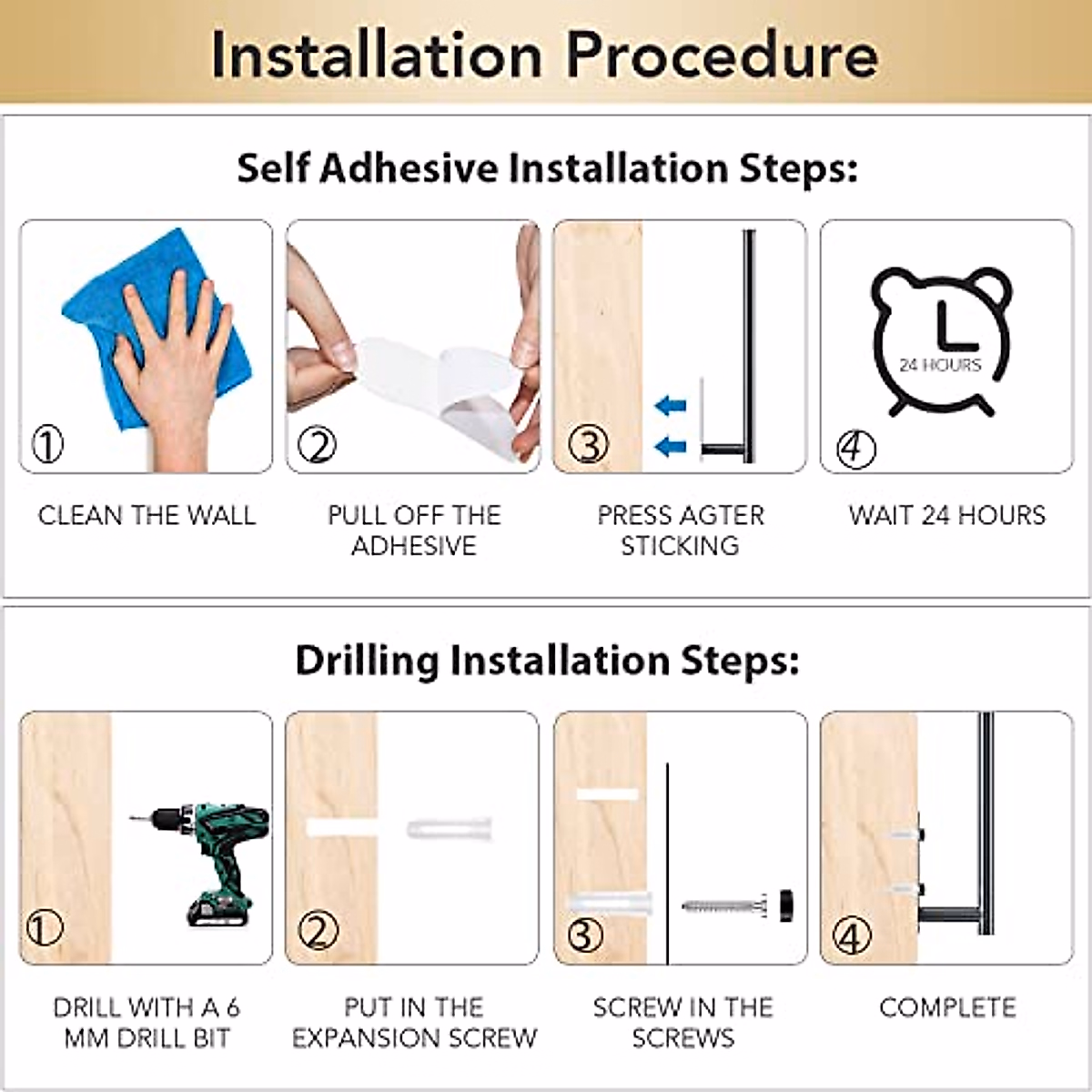 Installation Procedure

Self Adhesive Installation Steps:

①
CLEAN THE WALL

②
PULL OFF THE ADHESIVE

③
PRESS AGTER STICKING

24 HOURS
④
WAIT 24 HOURS

Drilling Installation Steps:

①
DRILL WITH A 6 MM DRILL BIT

②
PUT IN THE EXPANSION SCREW

③
SCREW IN THE SCREWS

④
COMPLETE