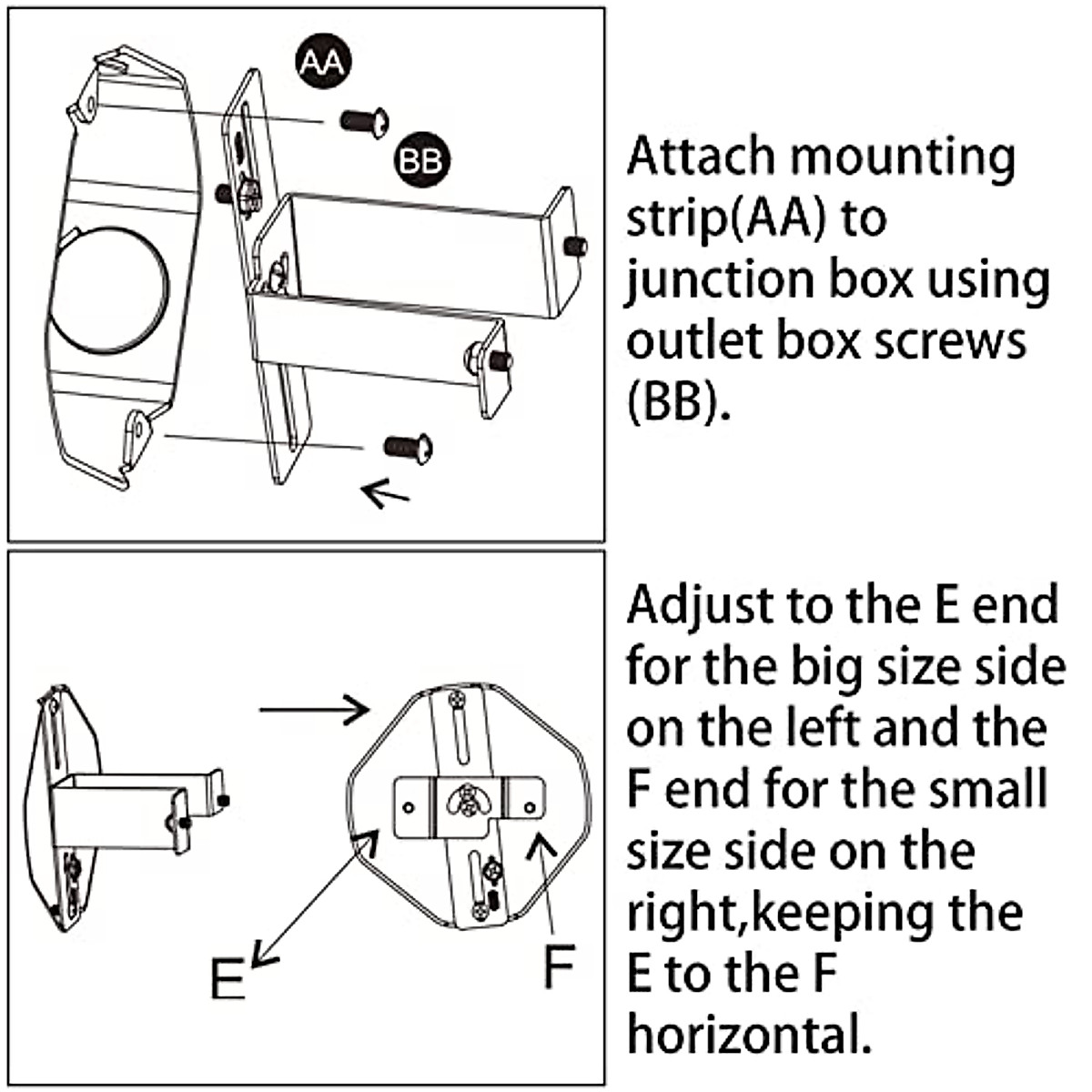 AA

BB

Attach mounting strip(AA) to junction box using outlet box screws (BB).

E

F

Adjust to the E end for the big size side on the left and the F end for the small size side on the right,keeping the E to the F horizontal.