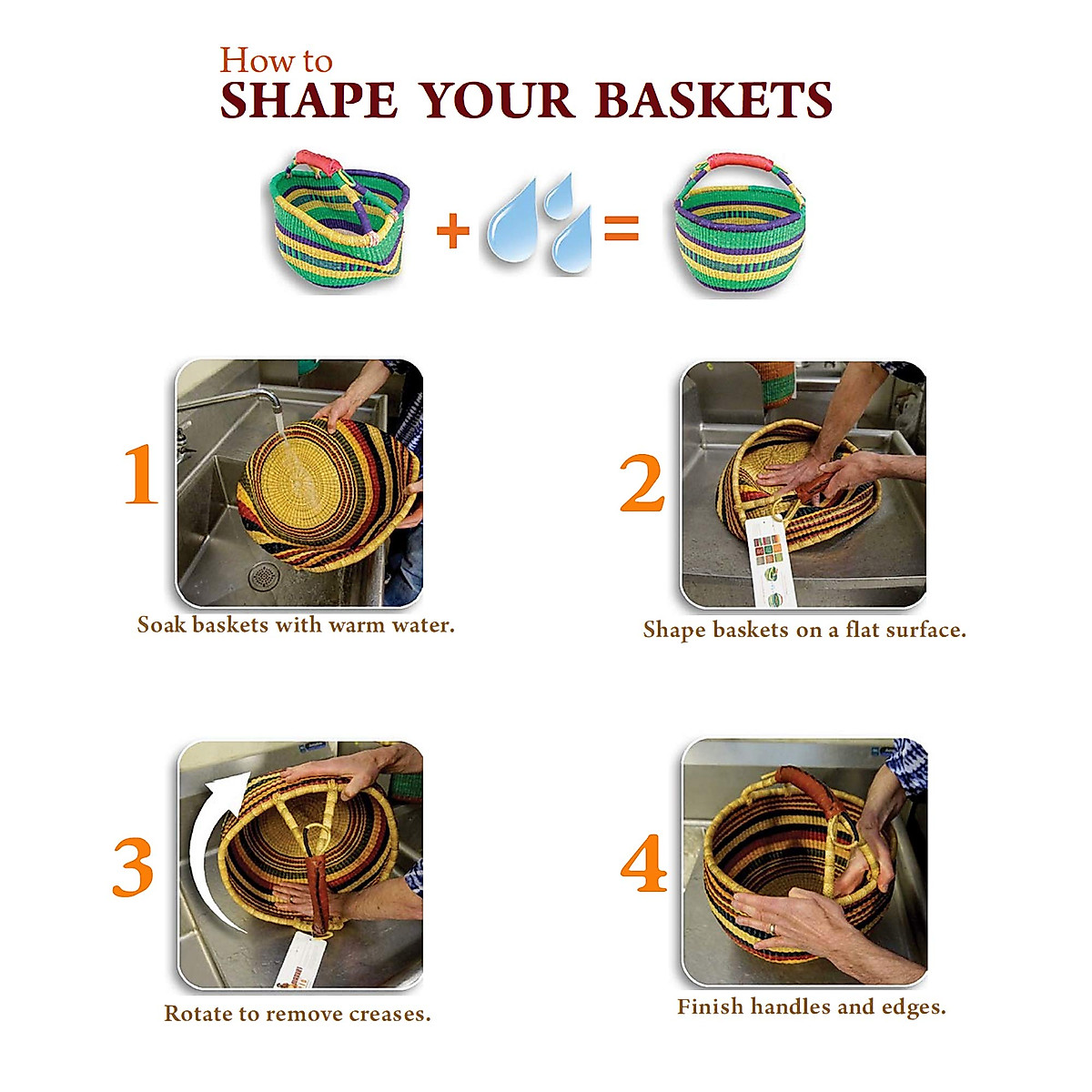 How to
SHAPE YOUR BASKETS

+ =

1
Soak baskets with warm water.

2
Shape baskets on a flat surface.

3
Rotate to remove creases.

4
Finish handles and edges.