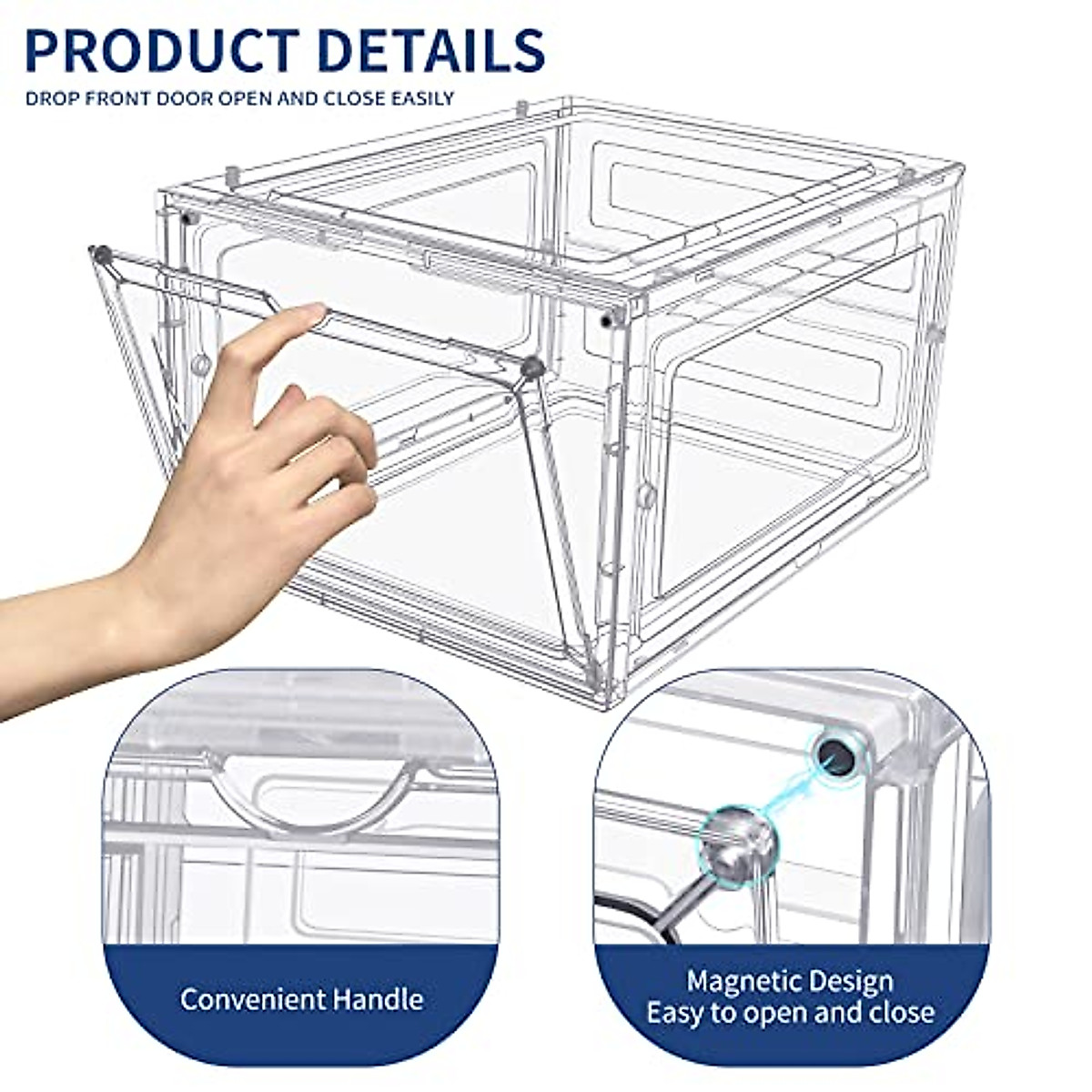 PRODUCT DETAILS

DROP FRONT DOOR OPEN AND CLOSE EASILY

Convenient Handle

Magnetic Design
Easy to open and close