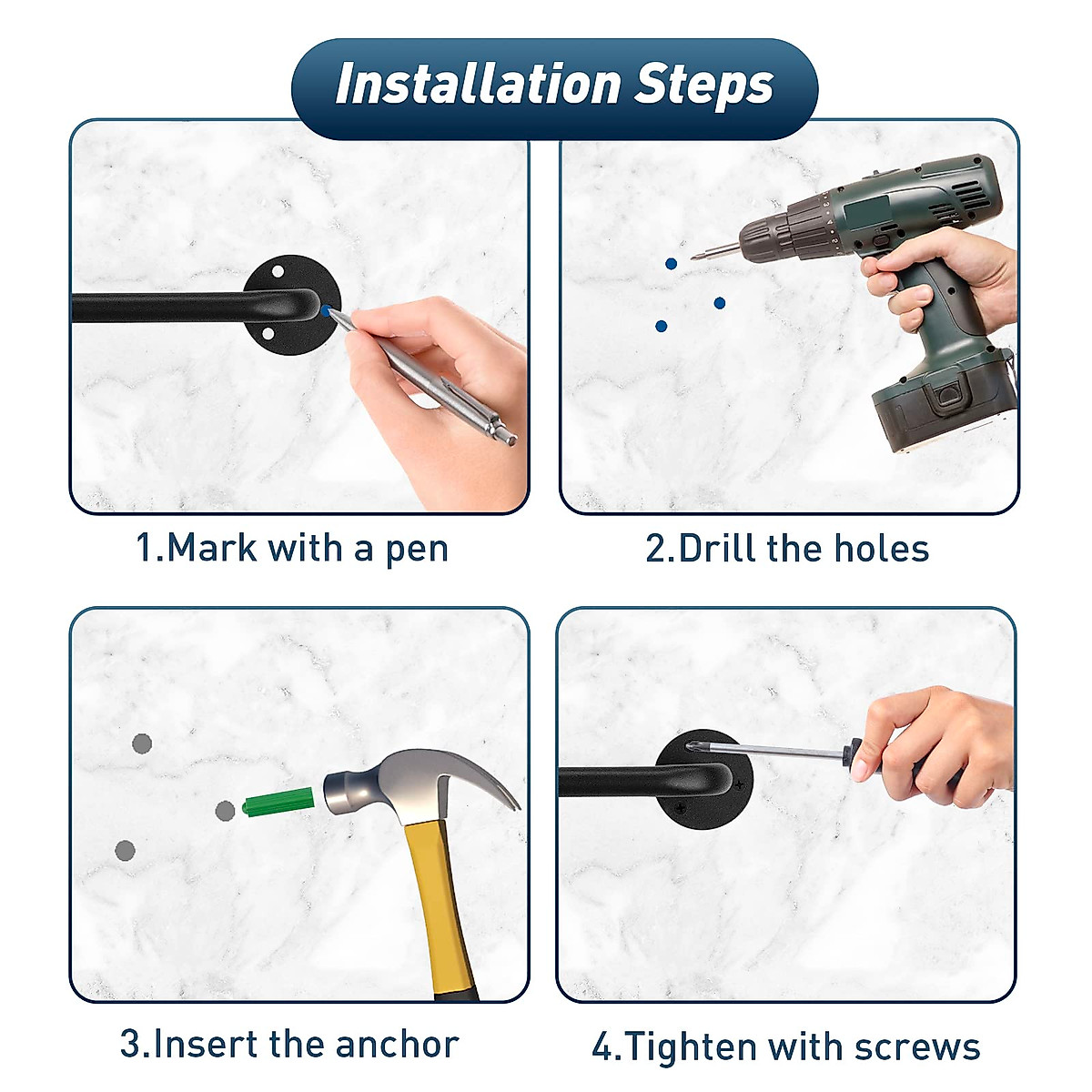 Installation Steps

1.Mark with a pen

2.Drill the holes

3.Insert the anchor

4.Tighten with screws