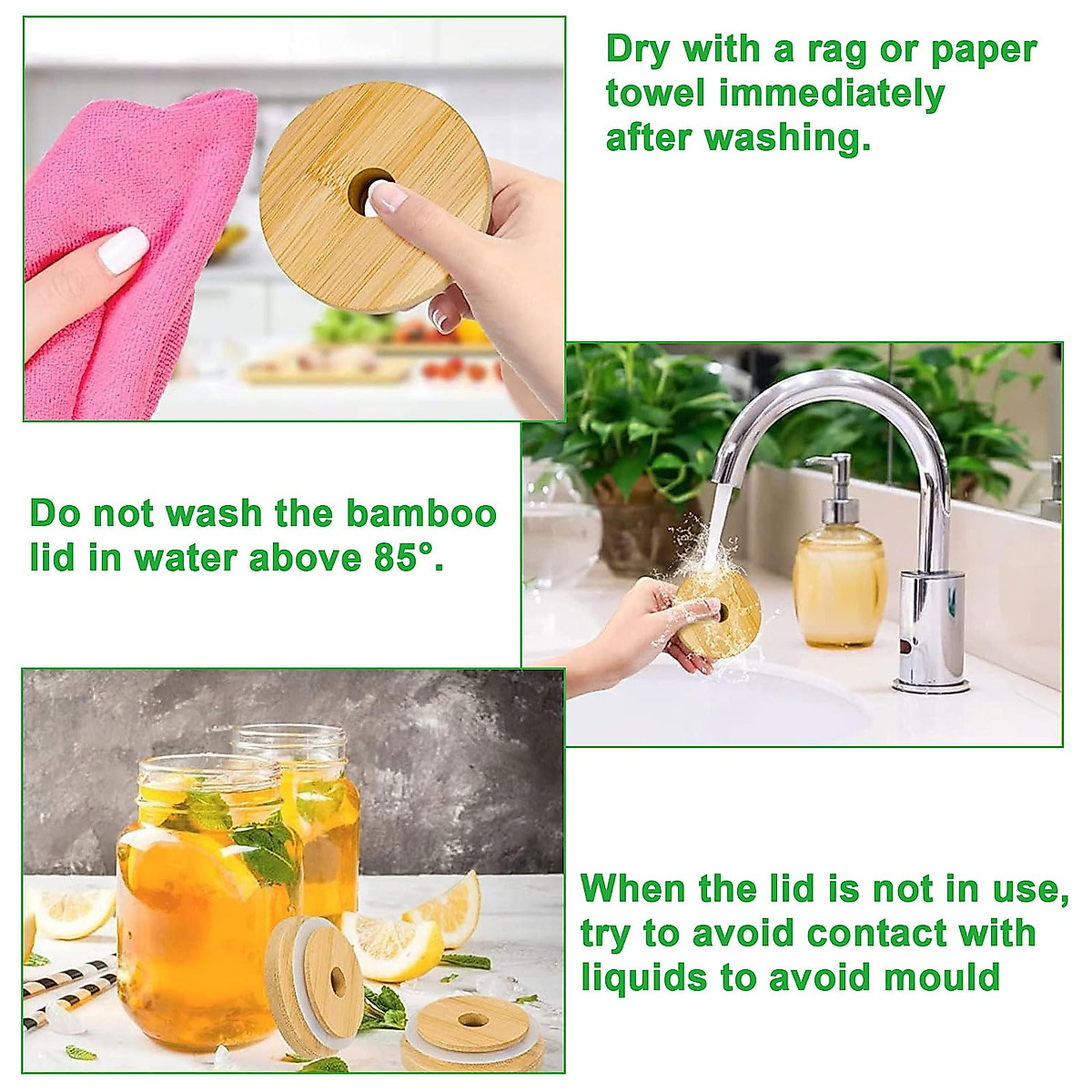 Dry with a rag or paper towel immediately after washing.

Do not wash the bamboo lid in water above 85°.

When the lid is not in use, try to avoid contact with liquids to avoid mould