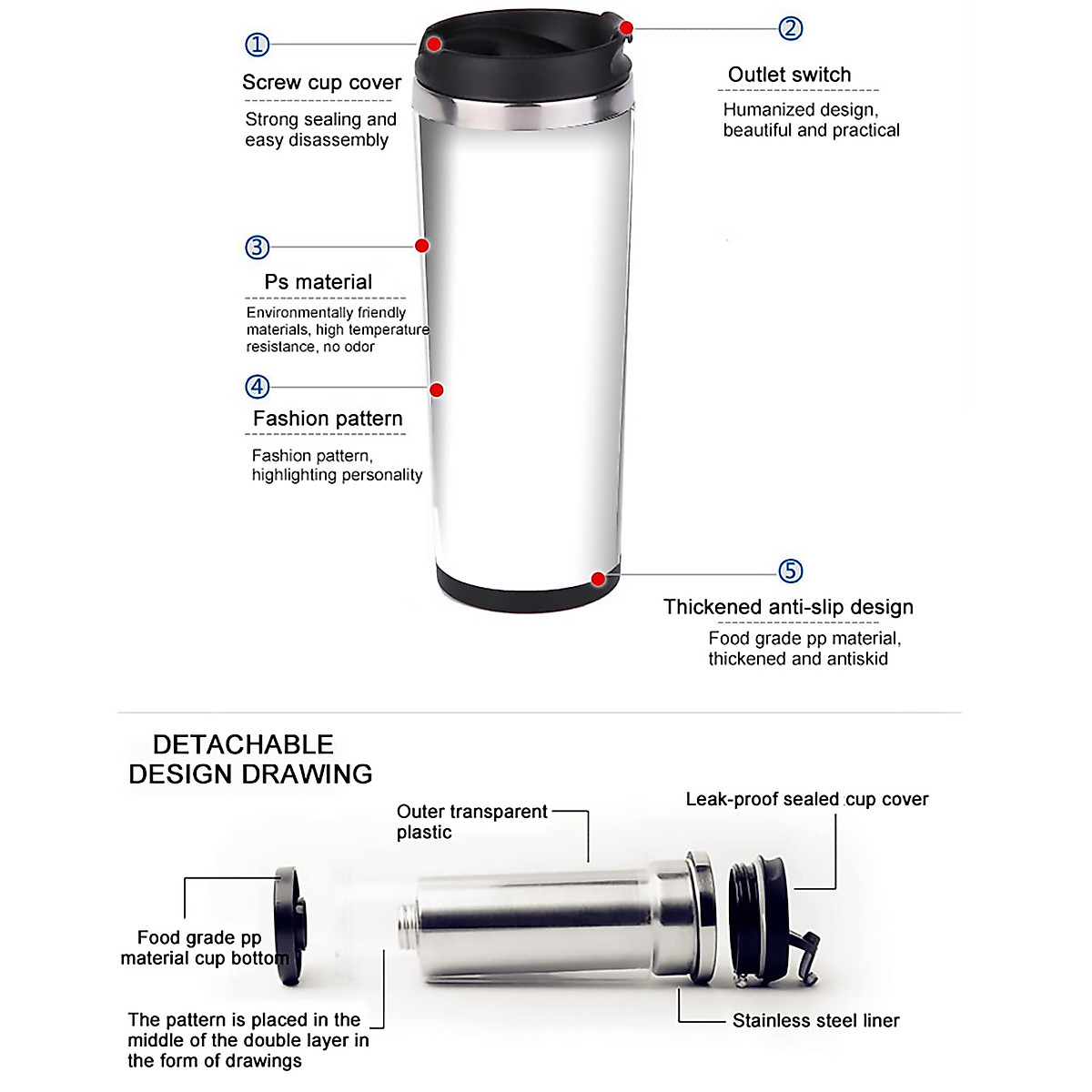 ① Screw cup cover
Strong sealing and easy disassembly

② Outlet switch
Humanized design, beautiful and practical

③ Ps material
Environmentally friendly materials, high temperature resistance, no odor

④ Fashion pattern
Fashion pattern, highlighting personality

⑤ Thickened anti-slip design
Food grade pp material, thickened and antiskid

DETACHABLE DESIGN DRAWING

Outer transparent plastic

Leak-proof sealed cup cover

Food grade pp material cup bottom

The pattern is placed in the middle of the double layer in the form of drawings

Stainless steel liner