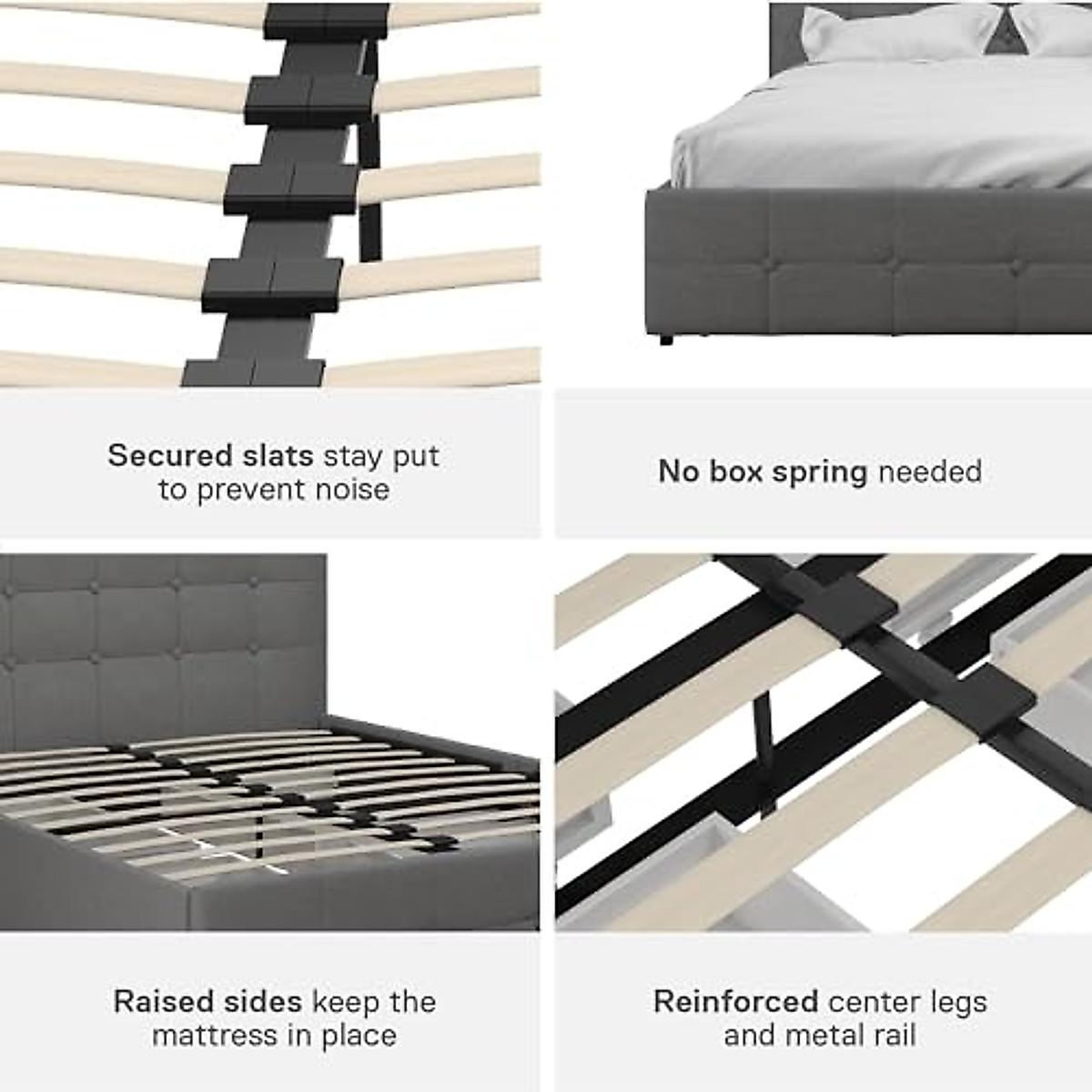 Secured slats stay put to prevent noise

No box spring needed

Raised sides keep the mattress in place

Reinforced center legs and metal rail