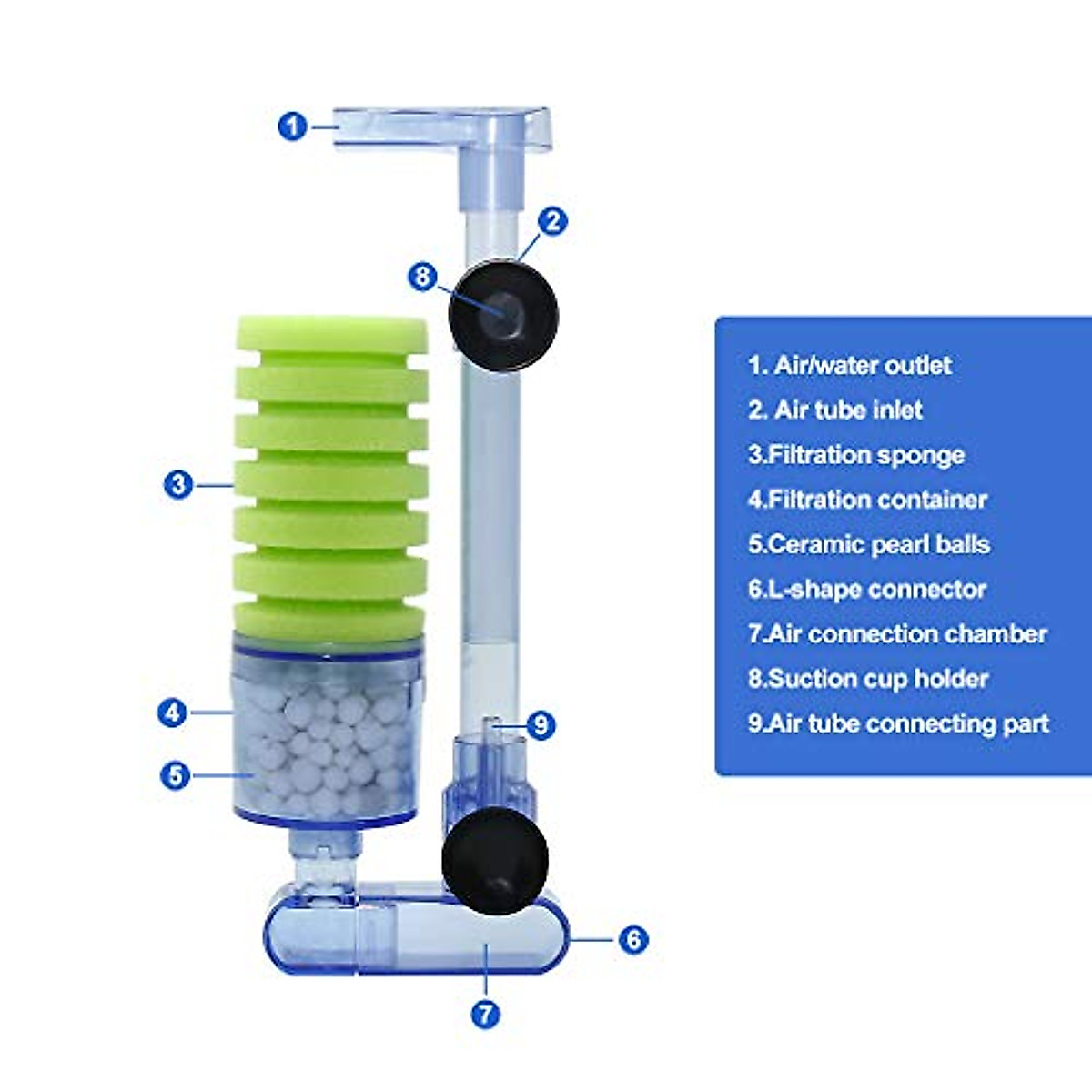 1
2
8
3
4
5
9
6
7

1. Air/water outlet
2. Air tube inlet
3.Filtration sponge
4.Filtration container
5.Ceramic pearl balls
6.L-shape connector
7.Air connection chamber
8.Suction cup holder
9.Air tube connecting part