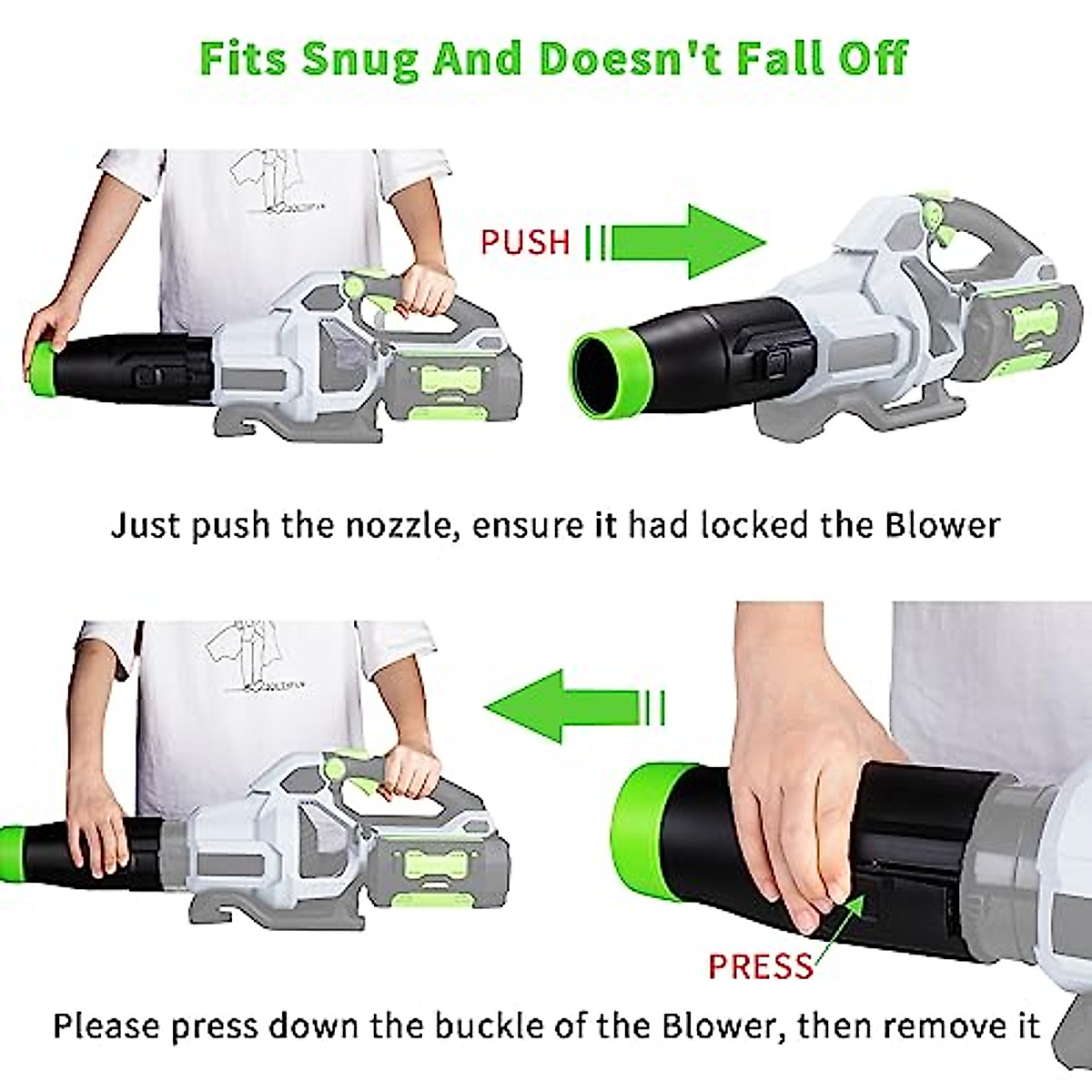 Fits Snug And Doesn't Fall Off

PUSH

Just push the nozzle, ensure it had locked the Blower

PRESS

Please press down the buckle of the Blower, then remove it