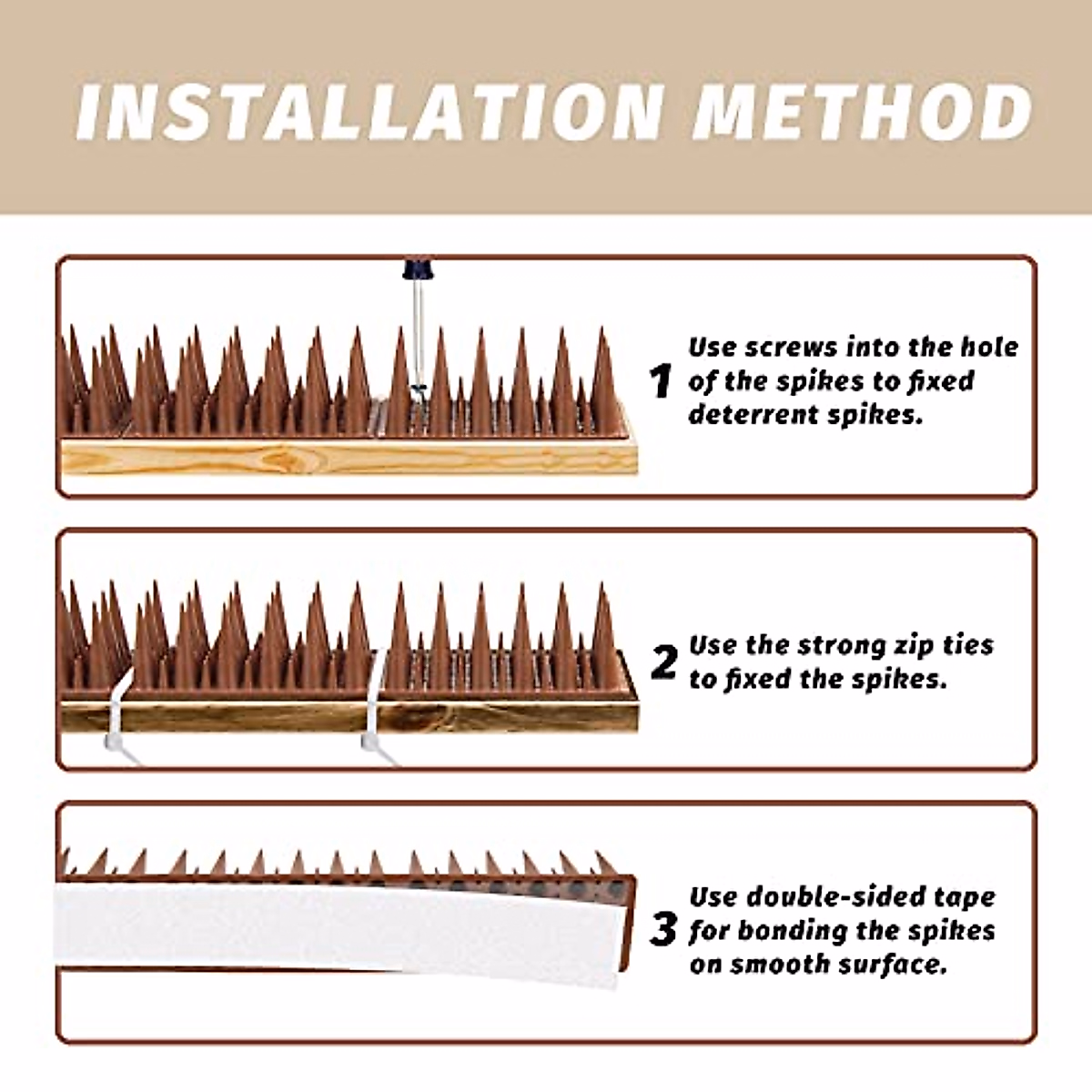 INSTALLATION METHOD

1 Use screws into the hole of the spikes to fixed deterrent spikes.

2 Use the strong zip ties to fixed the spikes.

3 Use double-sided tape for bonding the spikes on smooth surface.