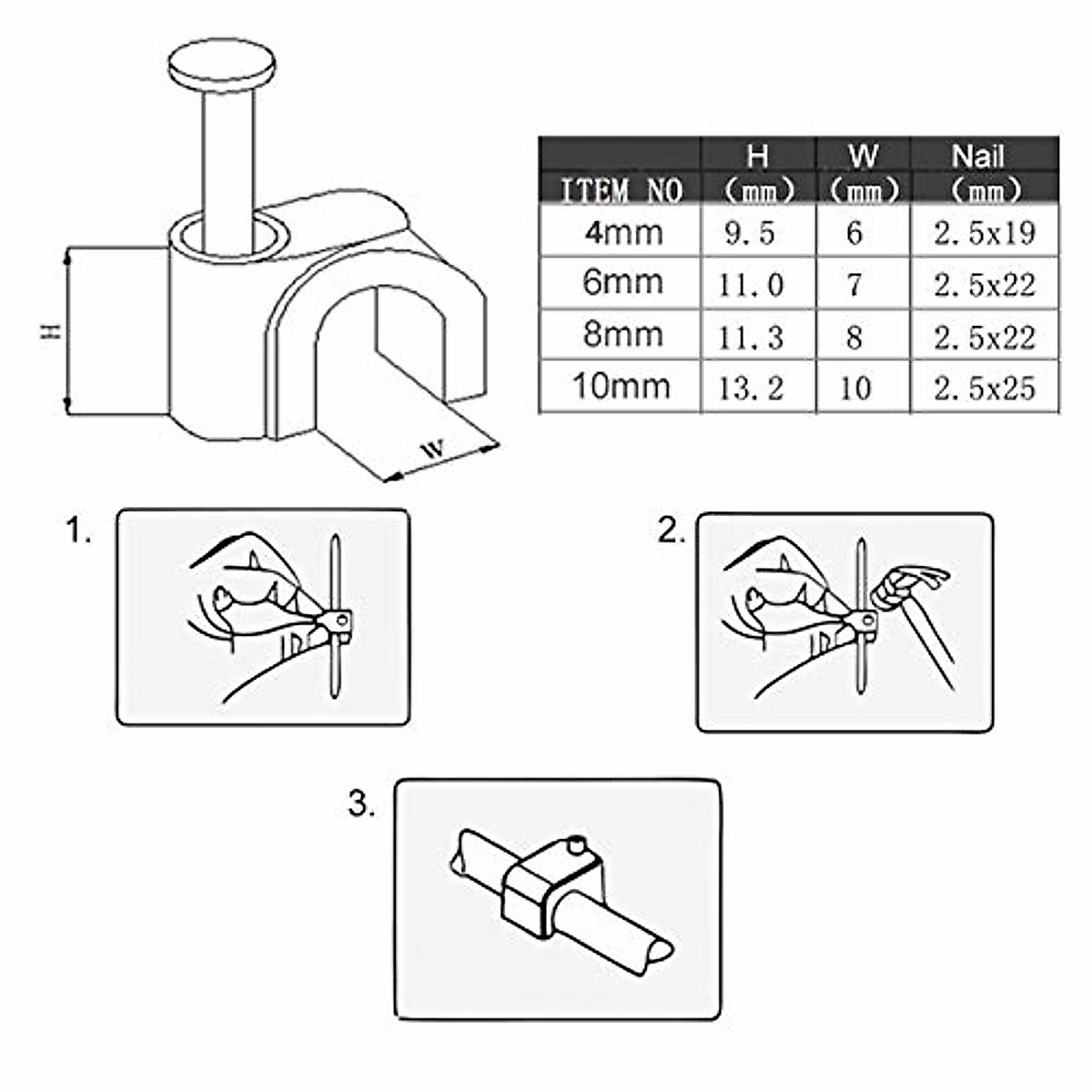 H

W

| ITEM NO | H (mm) | W (mm) | Nail (mm) |
|---|---|---|---|
| 4mm | 9.5 | 6 | 2.5x19 |
| 6mm | 11.0 | 7 | 2.5x22 |
| 8mm | 11.3 | 8 | 2.5x22 |
| 10mm | 13.2 | 10 | 2.5x25 |

1.

2.

3.