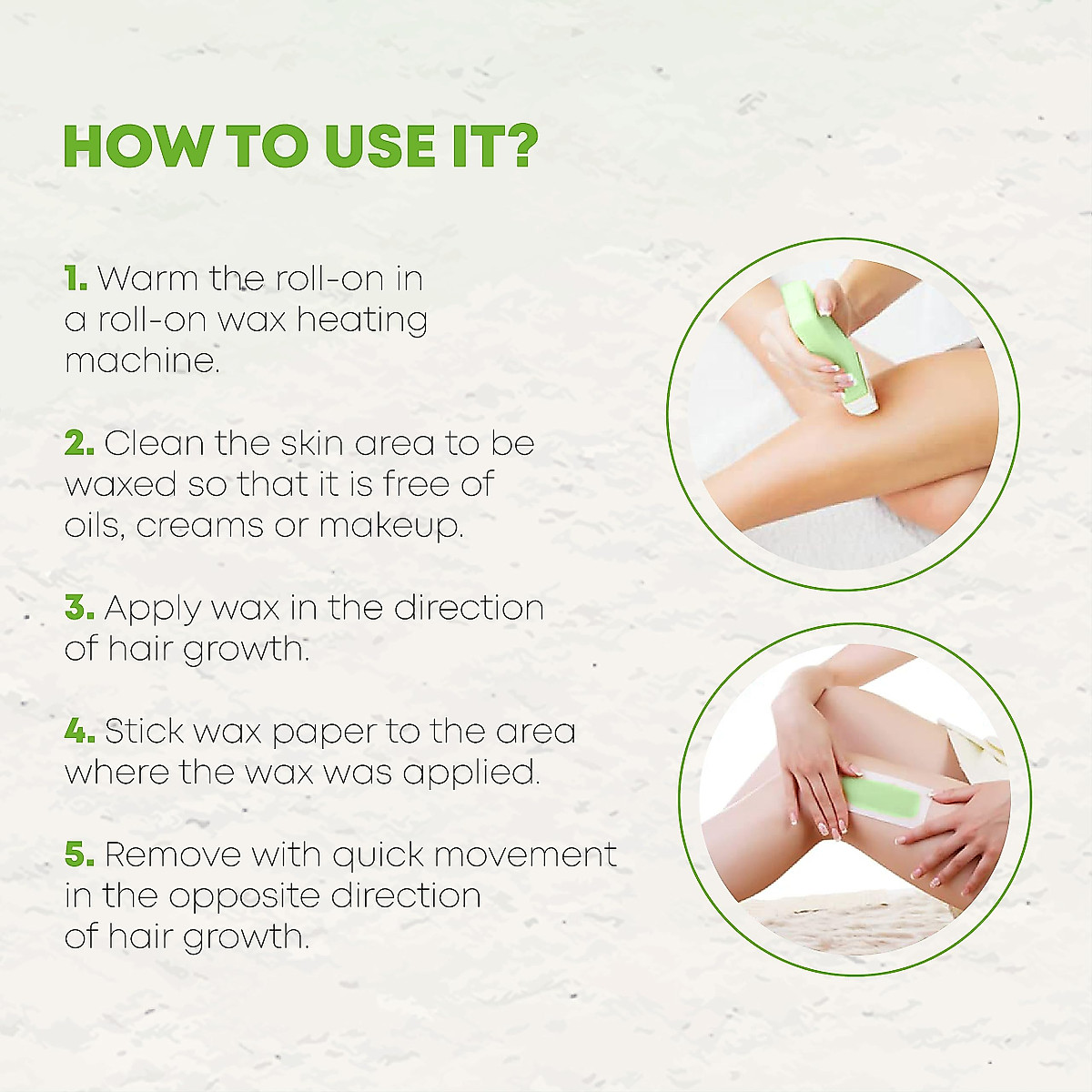 HOW TO USE IT?

1. Warm the roll-on in a roll-on wax heating machine.

2. Clean the skin area to be waxed so that it is free of oils, creams or makeup.

3. Apply wax in the direction of hair growth.

4. Stick wax paper to the area where the wax was applied.

5. Remove with quick movement in the opposite direction of hair growth.