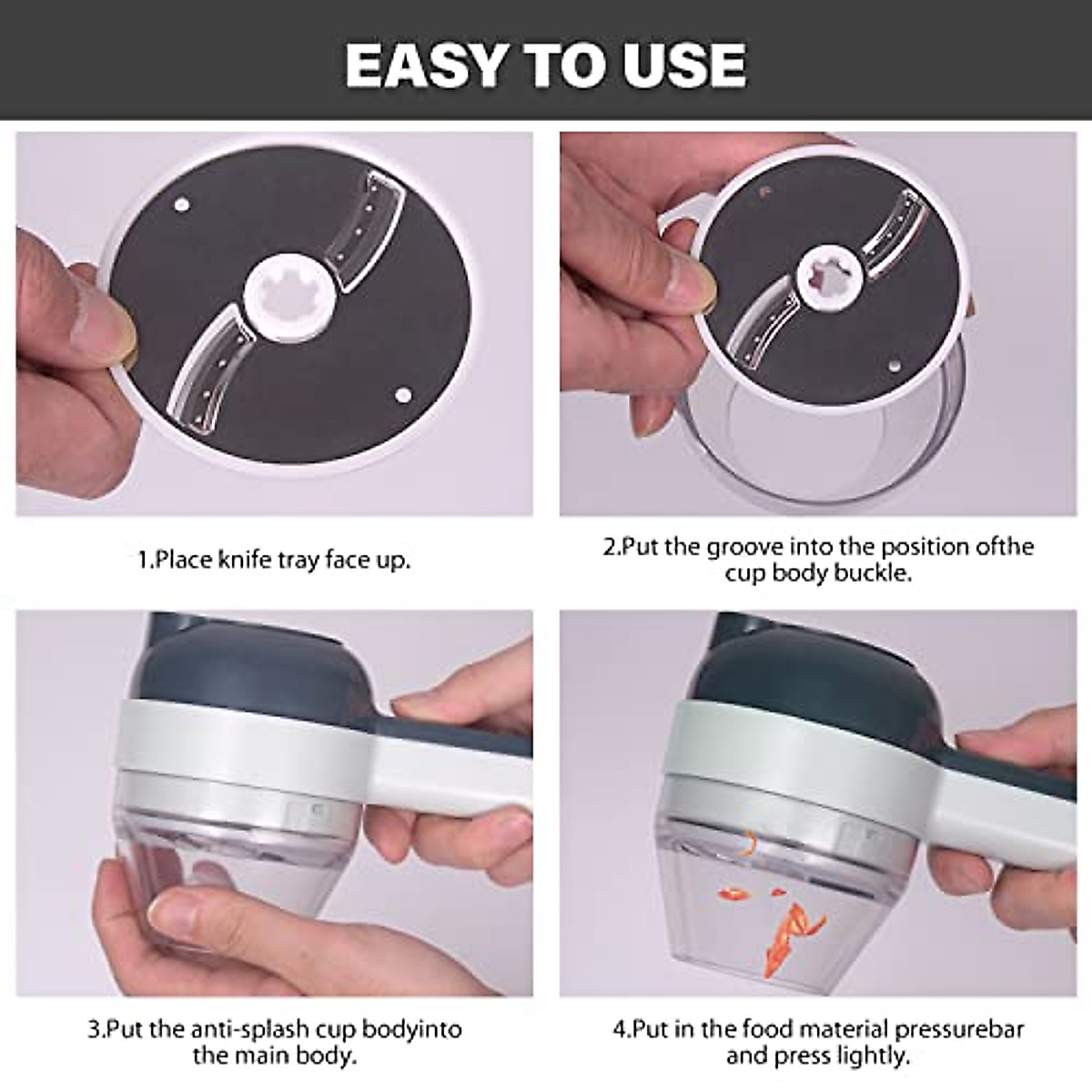 EASY TO USE

1.Place knife tray face up.

2.Put the groove into the position ofthe cup body buckle.

3.Put the anti-splash cup bodyinto the main body.

4.Put in the food material pressurebar and press lightly.