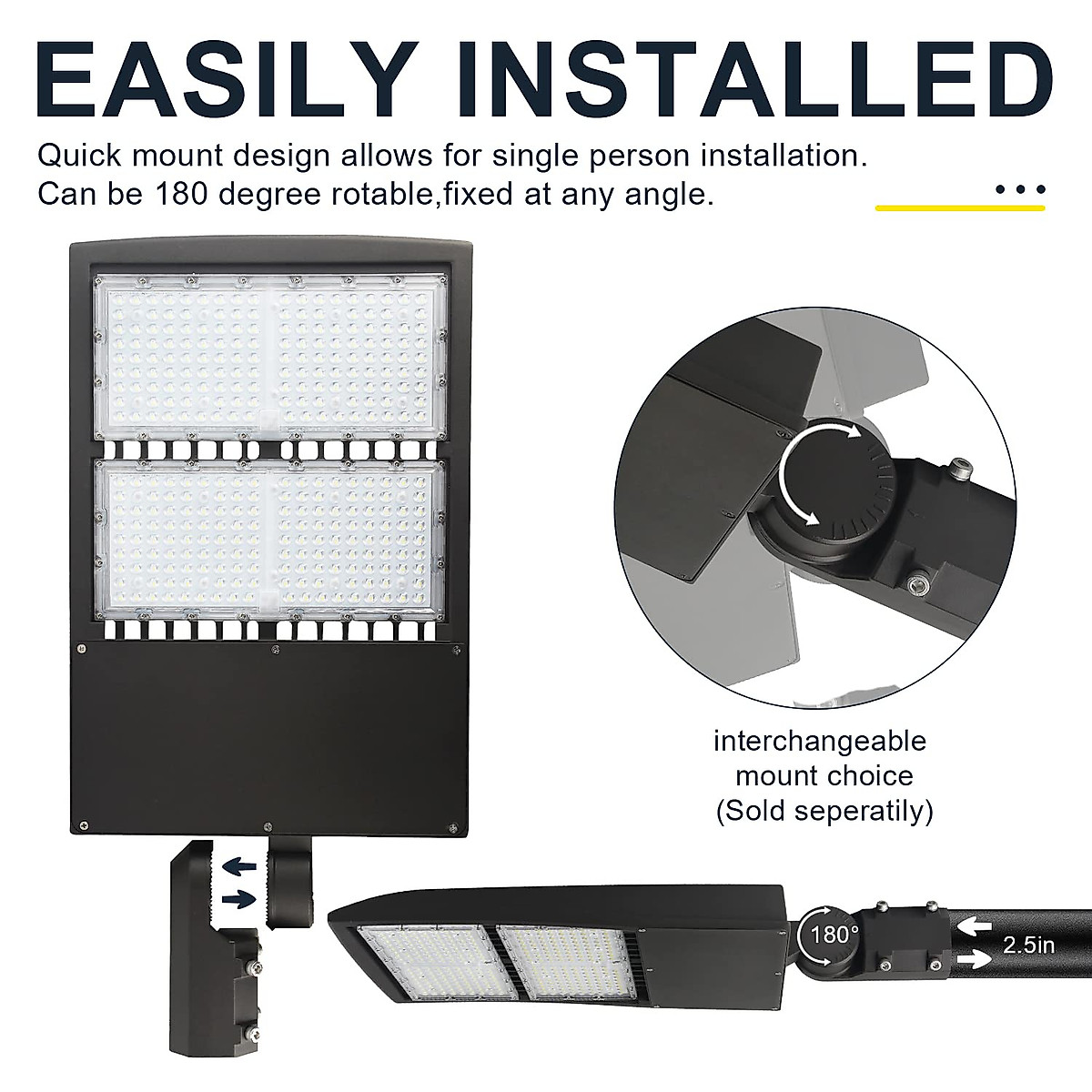 EASILY INSTALLED

Quick mount design allows for single person installation. Can be 180 degree rotable,fixed at any angle.

interchangeable mount choice (Sold seperatily)

180°

2.5in