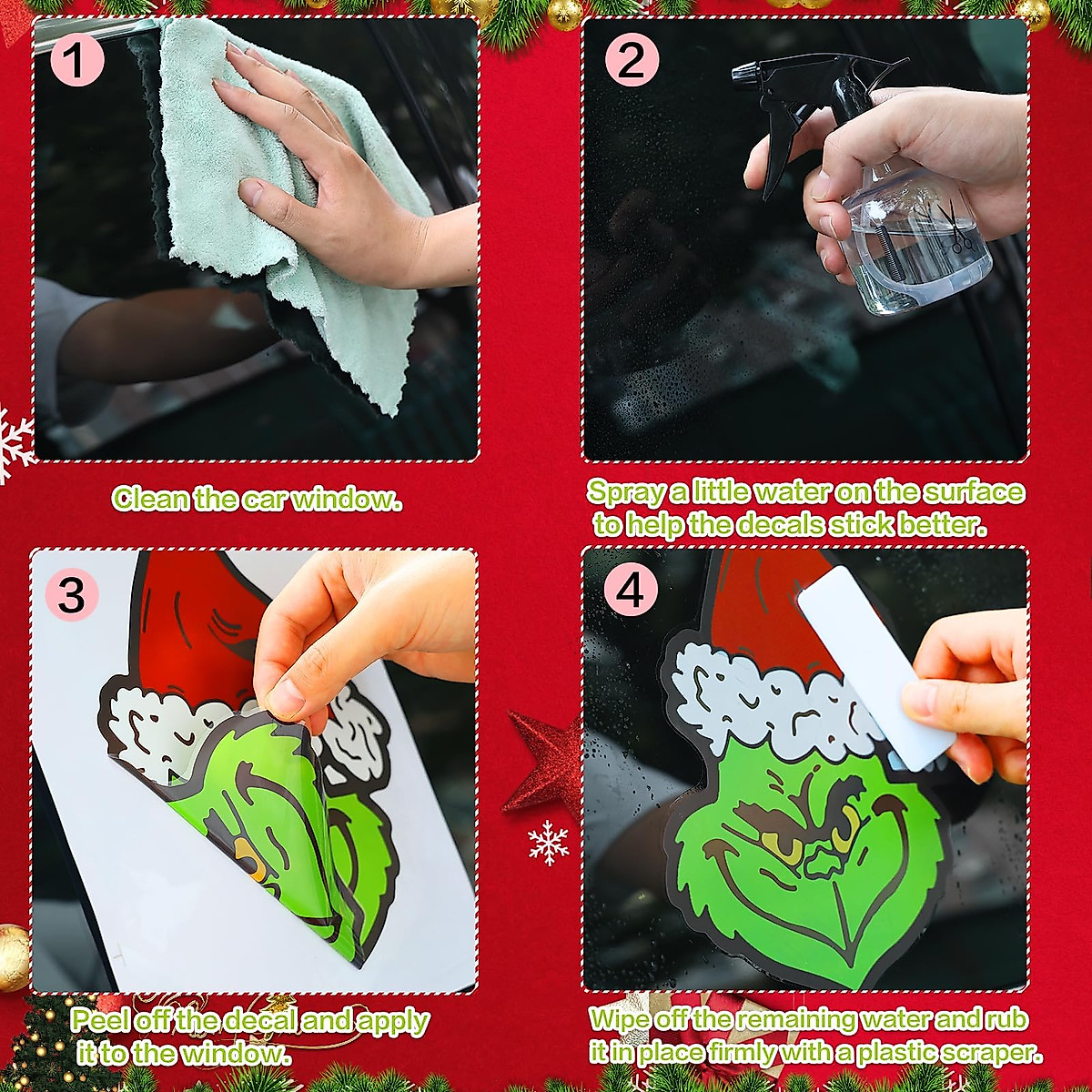 1

Clean the car window.

2

Spray a little water on the surface to help the decals stick better.

3

Peel off the decal and apply it to the window.

4

Wipe off the remaining water and rub it in place firmly with a plastic scraper.