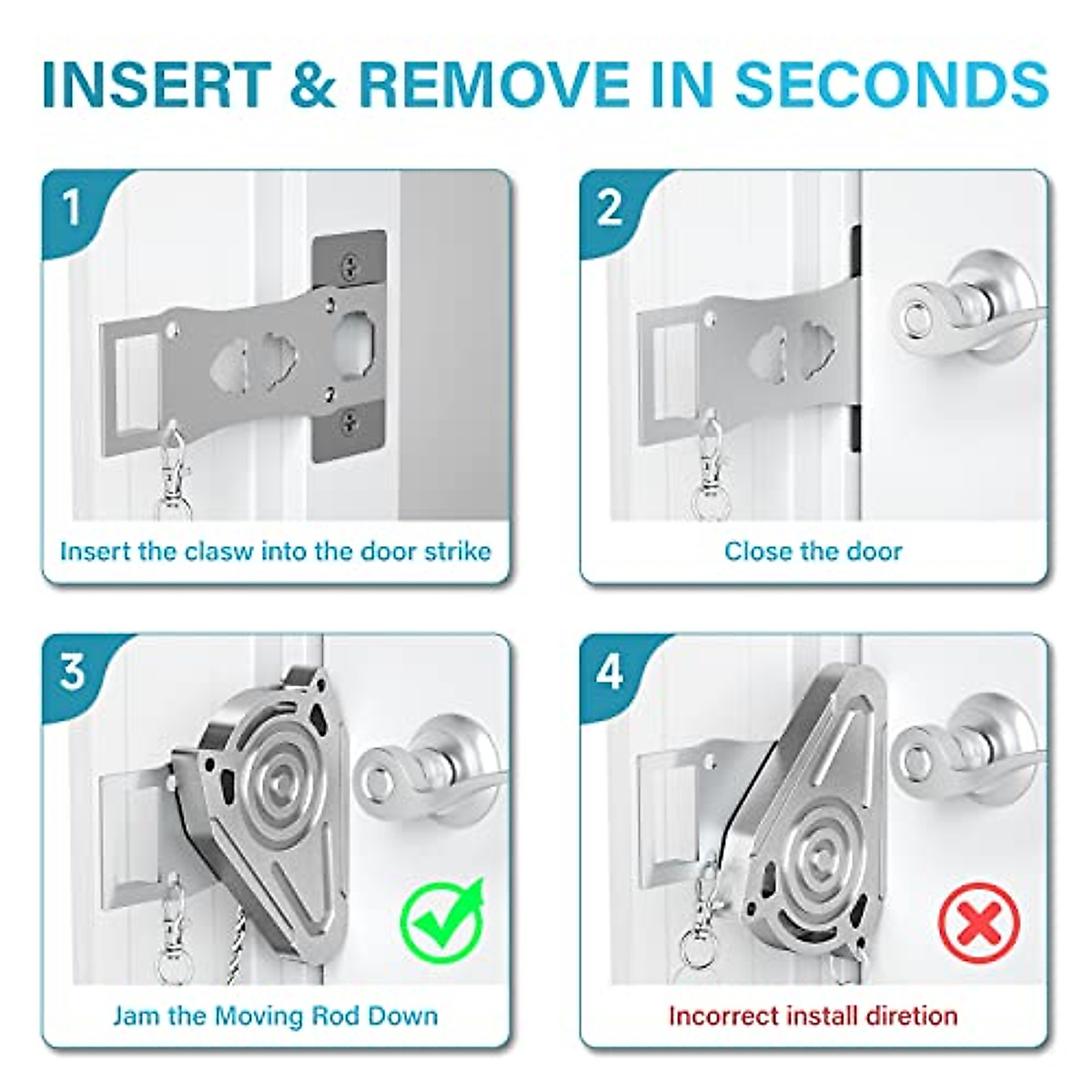 INSERT & REMOVE IN SECONDS

1

Insert the clasw into the door strike

2

Close the door

3

Jam the Moving Rod Down

4

Incorrect install diretion