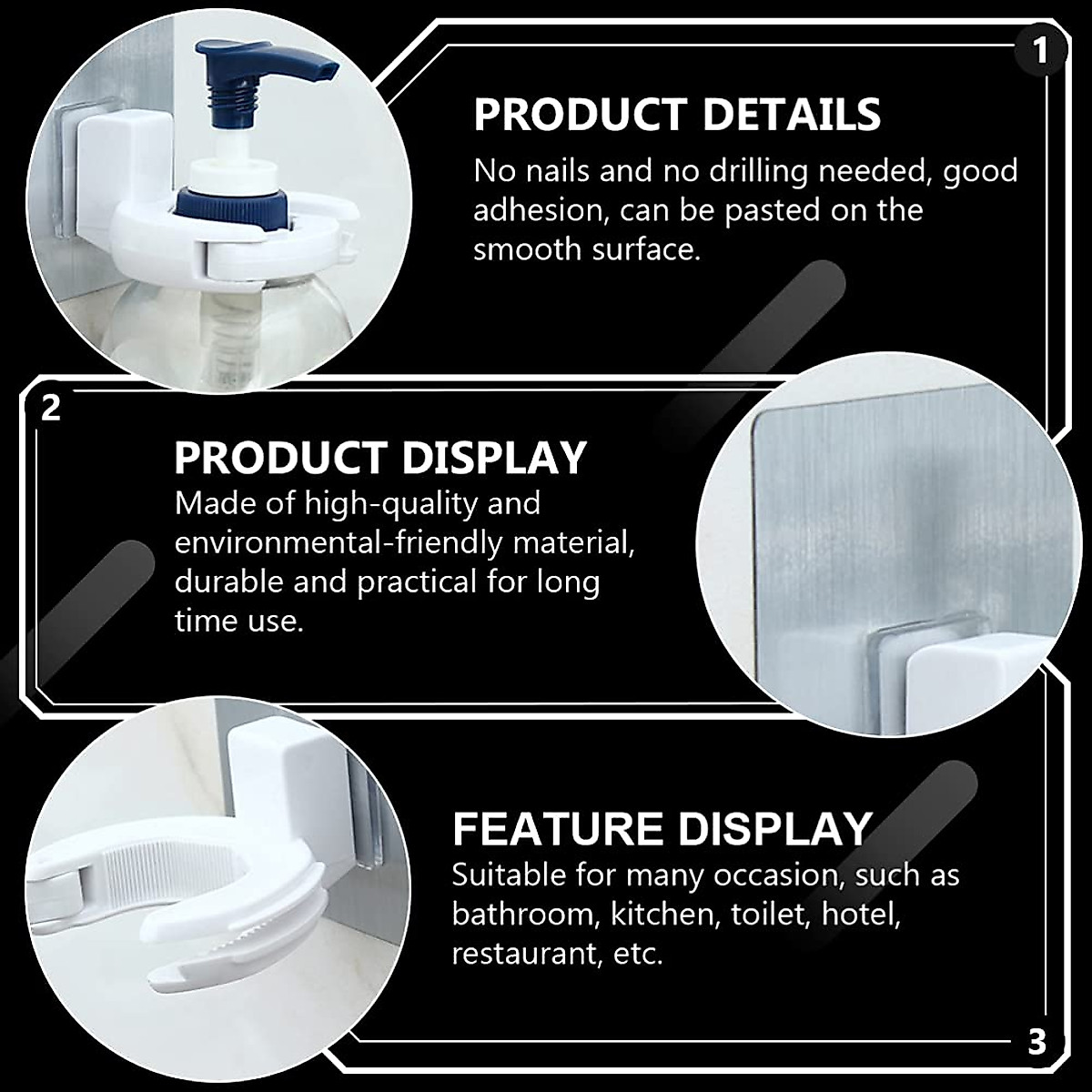 1

PRODUCT DETAILS

No nails and no drilling needed, good adhesion, can be pasted on the smooth surface.

2

PRODUCT DISPLAY

Made of high-quality and environmental-friendly material, durable and practical for long time use.

FEATURE DISPLAY

Suitable for many occasion, such as bathroom, kitchen, toilet, hotel, restaurant, etc.

3