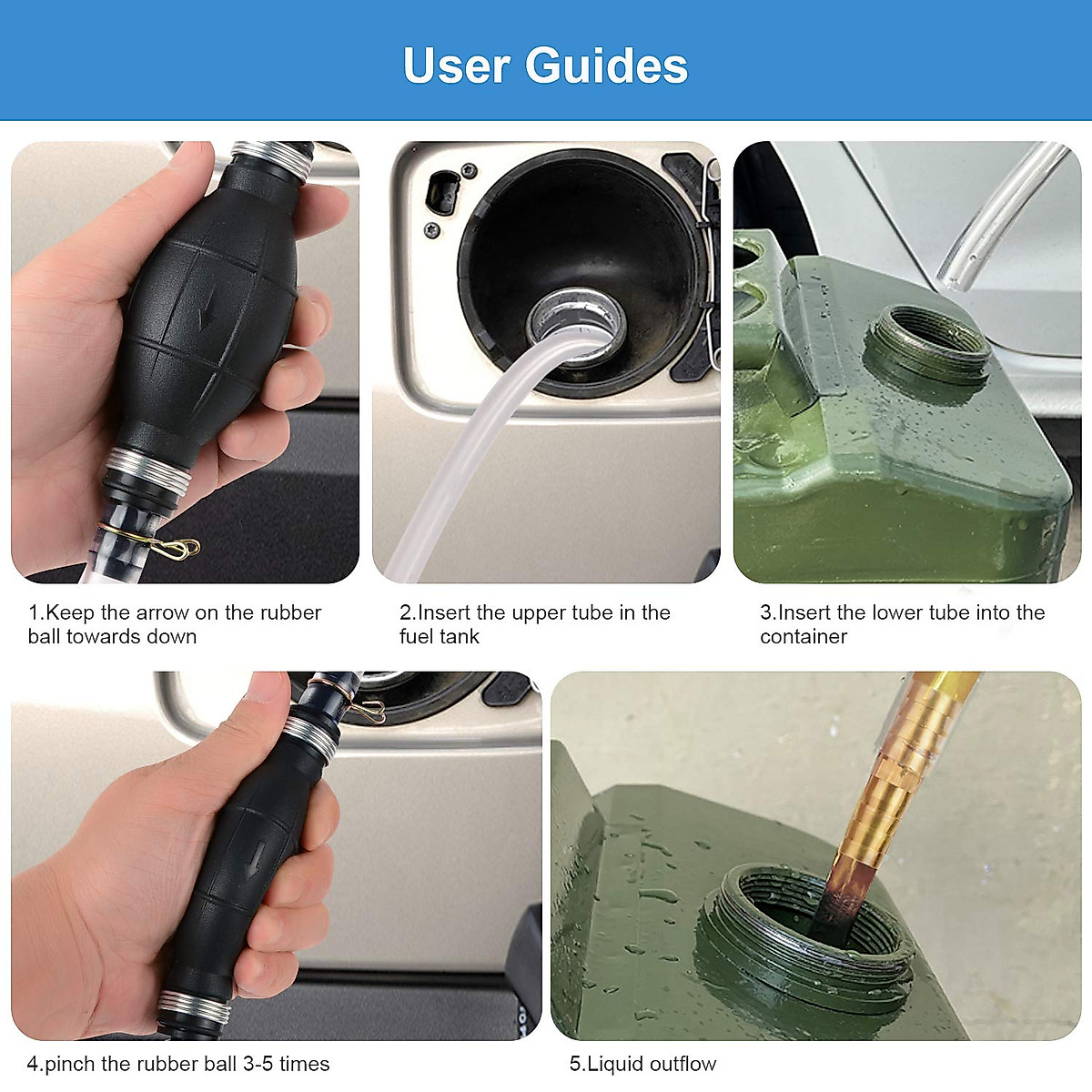 User Guides

1.Keep the arrow on the rubber ball towards down

2.Insert the upper tube in the fuel tank

3.Insert the lower tube into the container

4.pinch the rubber ball 3-5 times

5.Liquid outflow