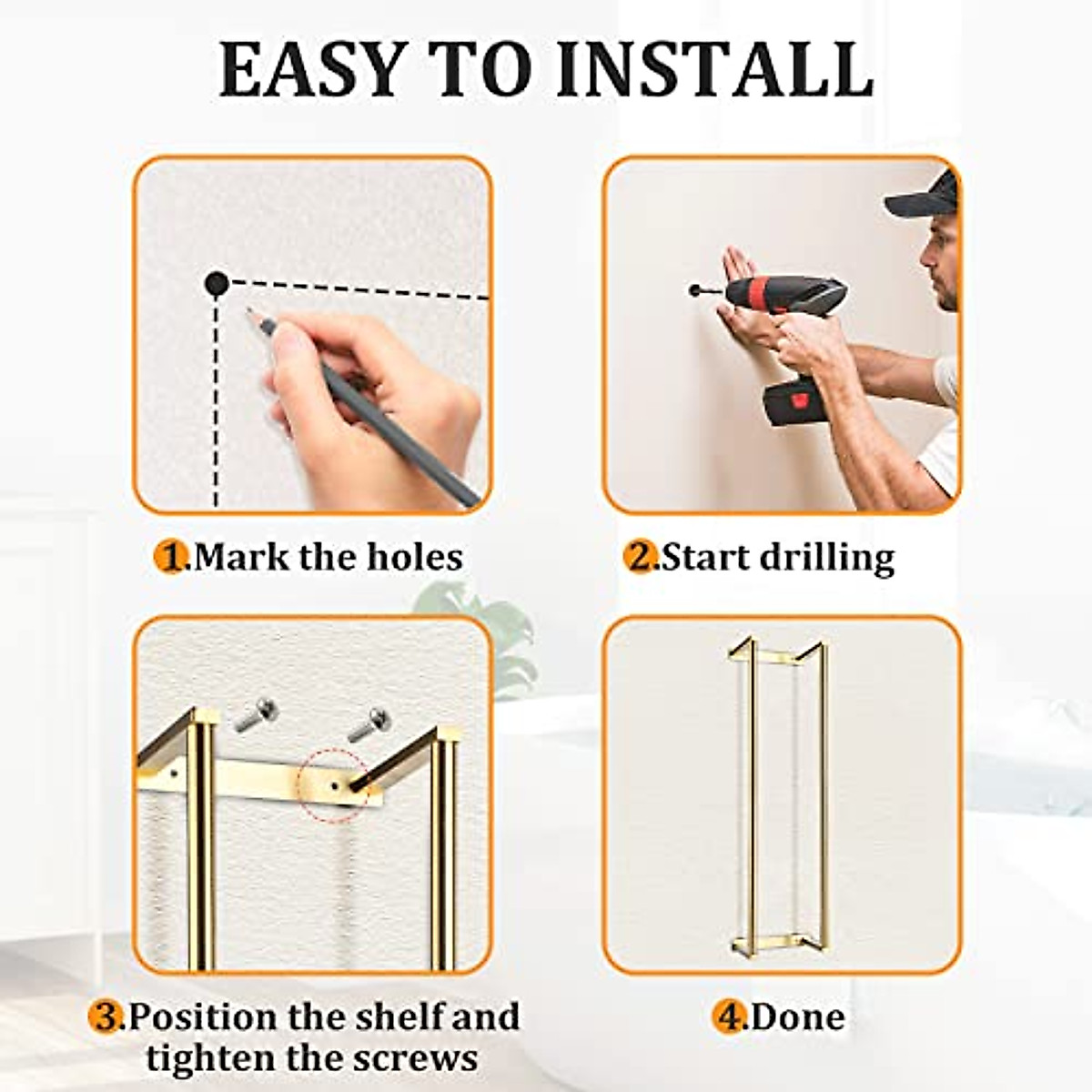 EASY TO INSTALL

1.Mark the holes

2.Start drilling

3.Position the shelf and tighten the screws

4.Done