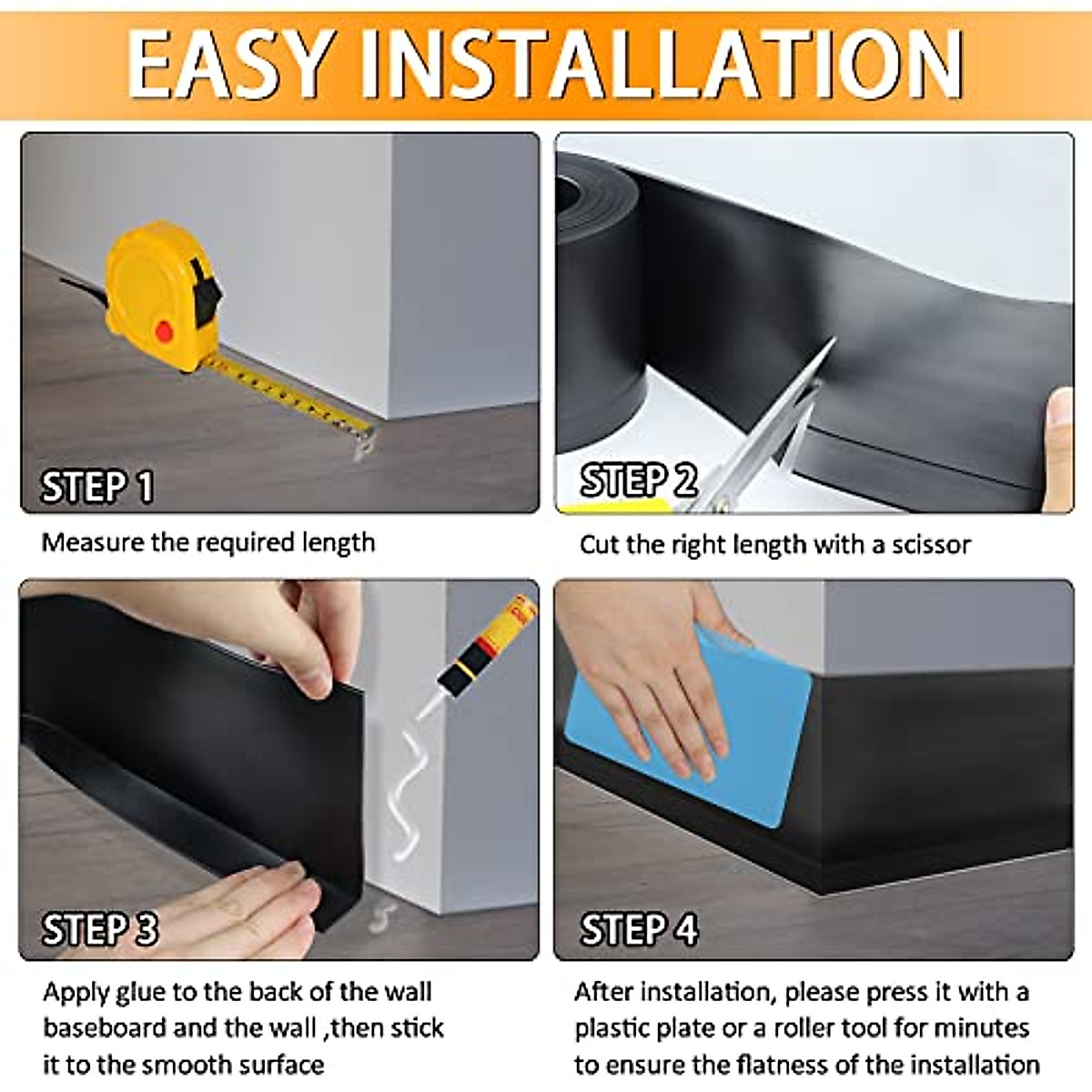 EASY INSTALLATION

STEP 1

Measure the required length

STEP 2

Cut the right length with a scissor

STEP 3

Apply glue to the back of the wall baseboard and the wall ,then stick it to the smooth surface

STEP 4

After installation, please press it with a plastic plate or a roller tool for minutes to ensure the flatness of the installation