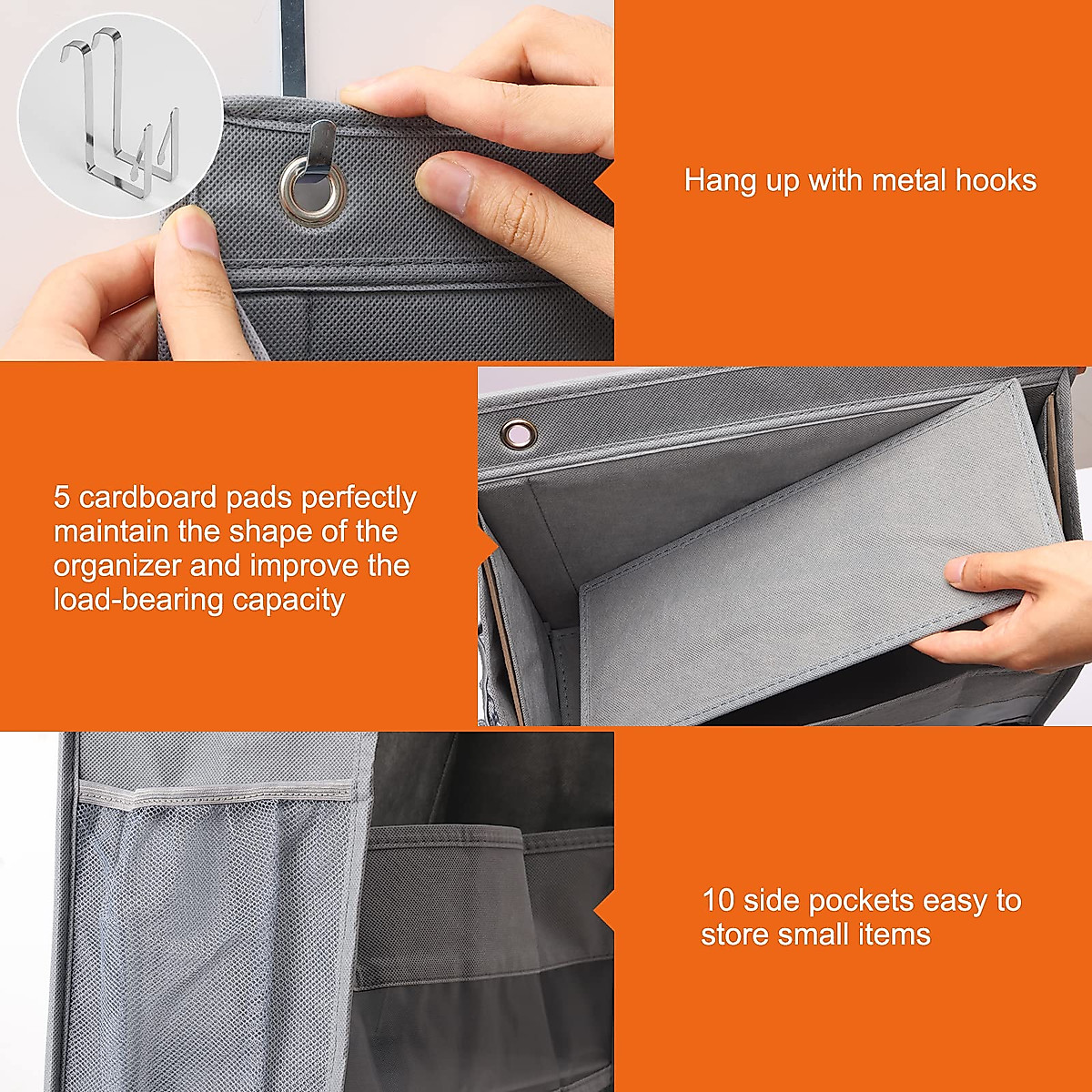 Hang up with metal hooks

5 cardboard pads perfectly maintain the shape of the organizer and improve the load-bearing capacity

10 side pockets easy to store small items