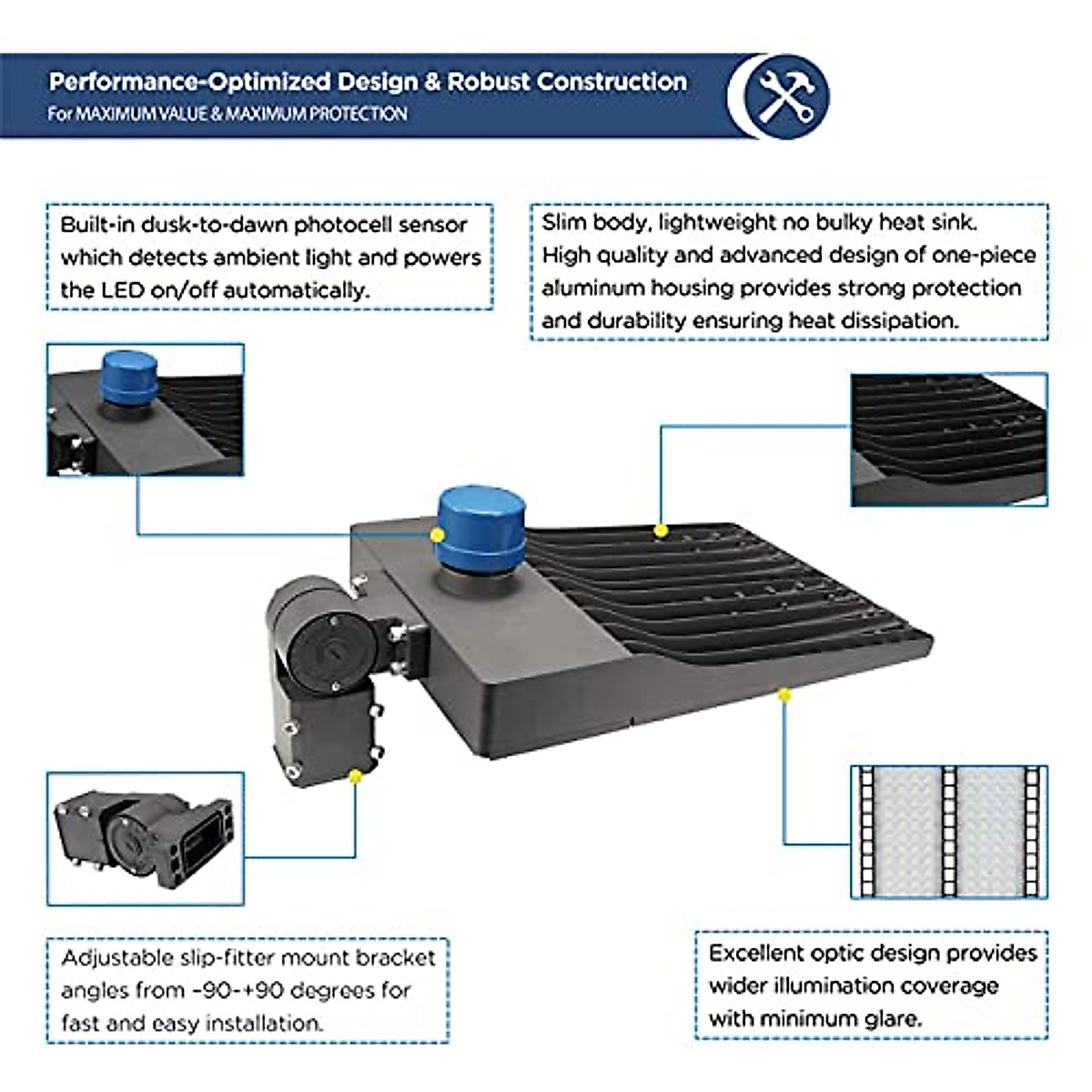 Performance-Optimized Design & Robust Construction
For MAXIMUM VALUE & MAXIMUM PROTECTION

Built-in dusk-to-dawn photocell sensor which detects ambient light and powers the LED on/off automatically.

Slim body, lightweight no bulky heat sink. High quality and advanced design of one-piece aluminum housing provides strong protection and durability ensuring heat dissipation.

Adjustable slip-fitter mount bracket angles from -90-+90 degrees for fast and easy installation.

Excellent optic design provides wider illumination coverage with minimum glare.