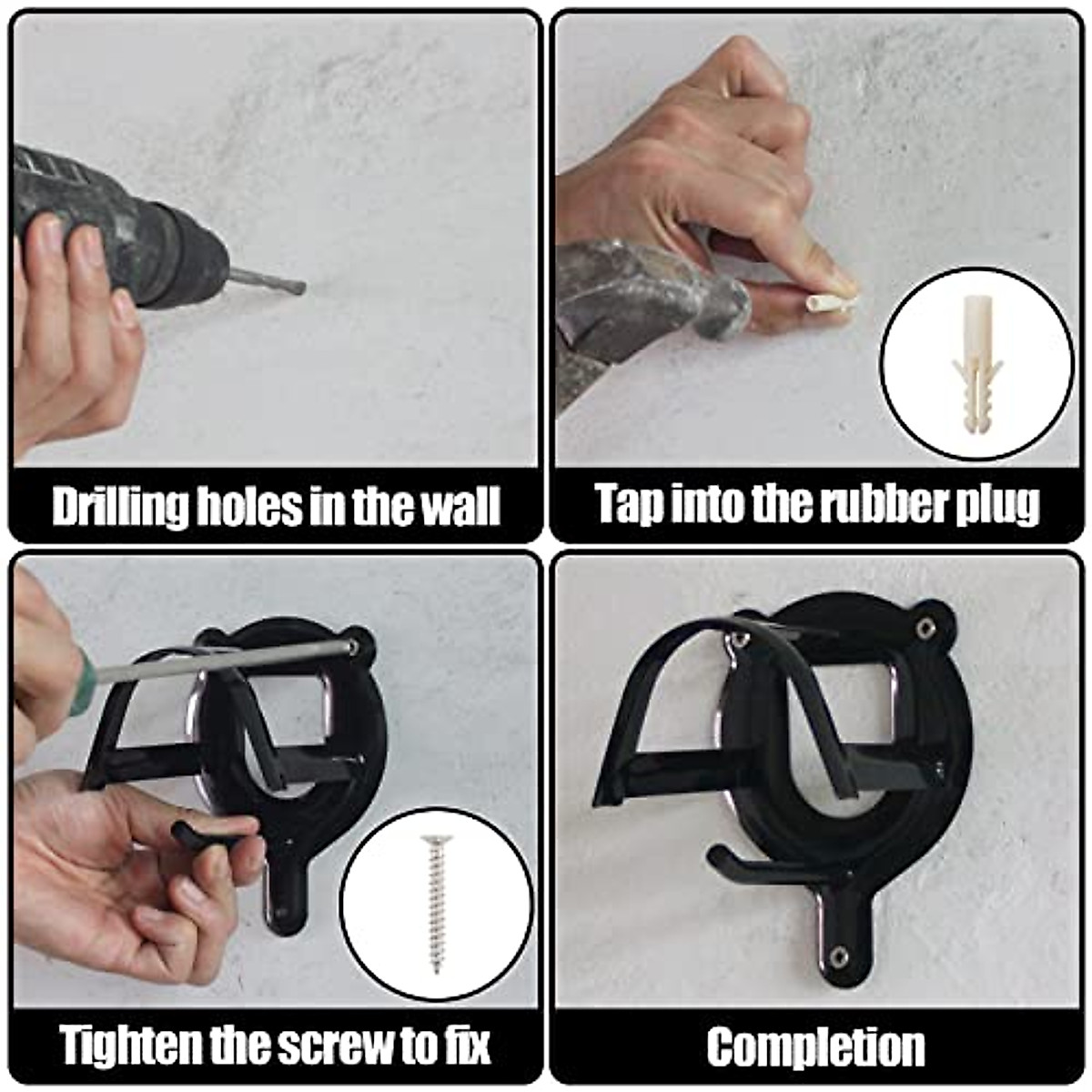 Drilling holes in the wall

Tap into the rubber plug

Tighten the screw to fix

Completion