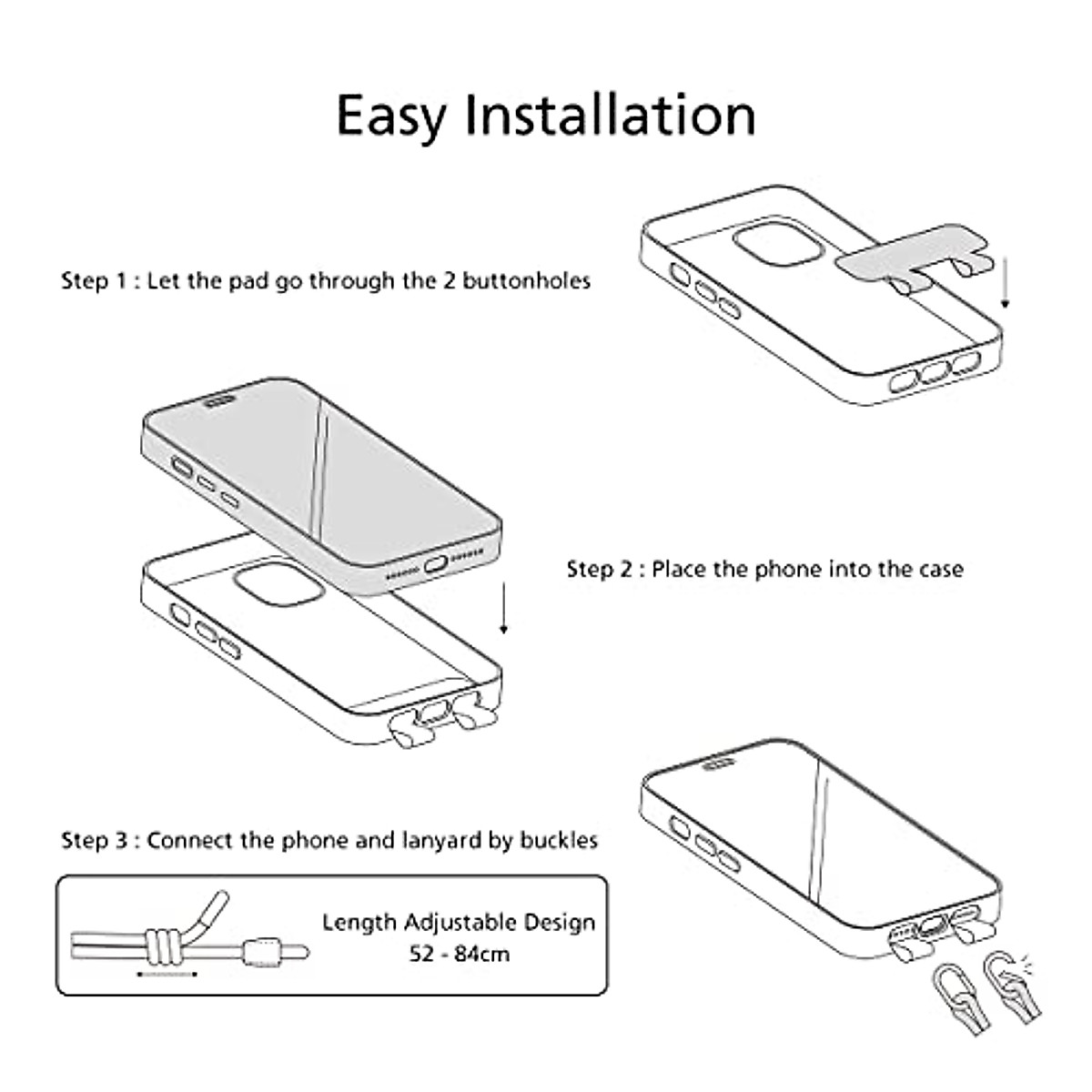 Easy Installation

Step 1 : Let the pad go through the 2 buttonholes

Step 2 : Place the phone into the case

Step 3 : Connect the phone and lanyard by buckles

Length Adjustable Design
52 - 84cm