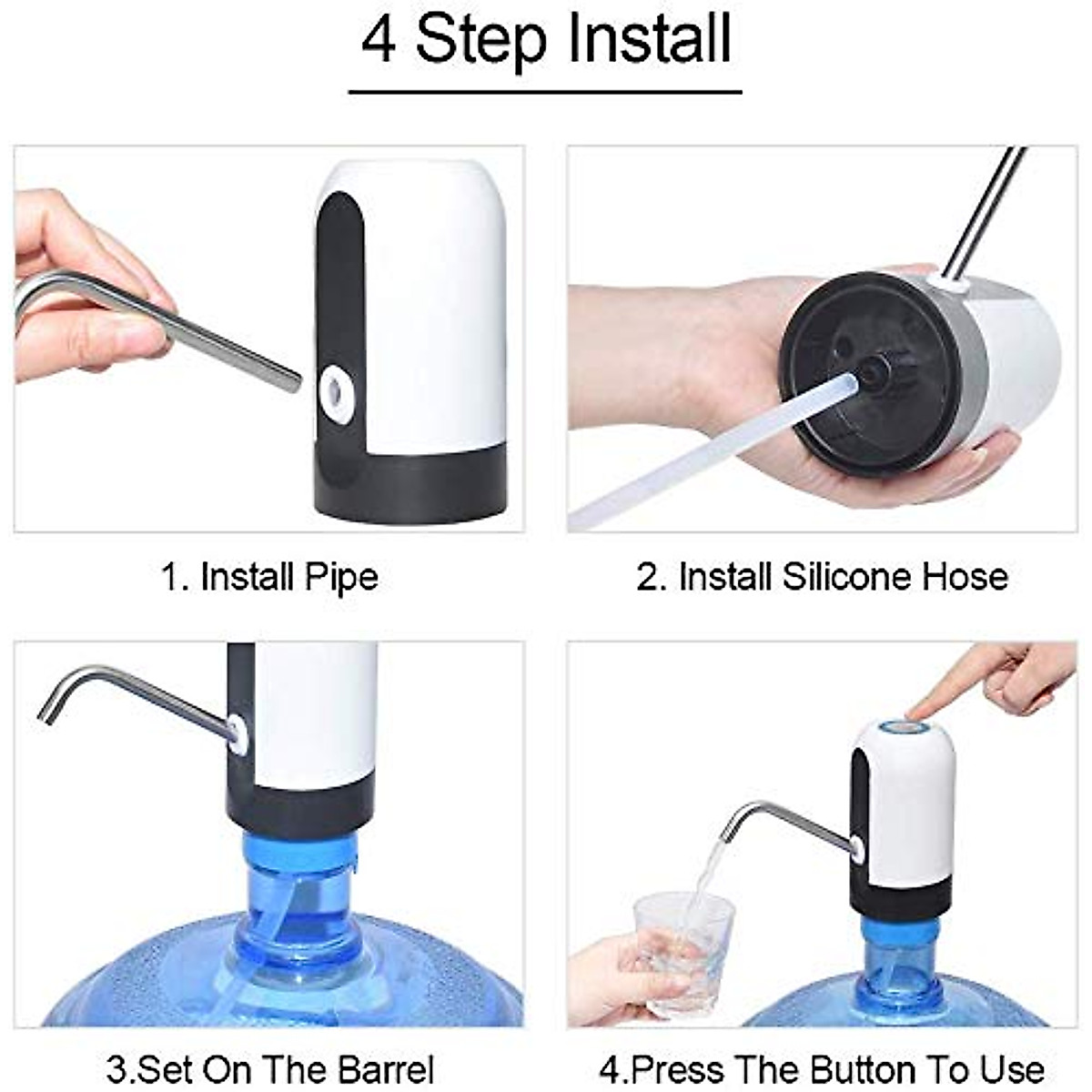 4 Step Install

1. Install Pipe

2. Install Silicone Hose

3.Set On The Barrel

4.Press The Button To Use