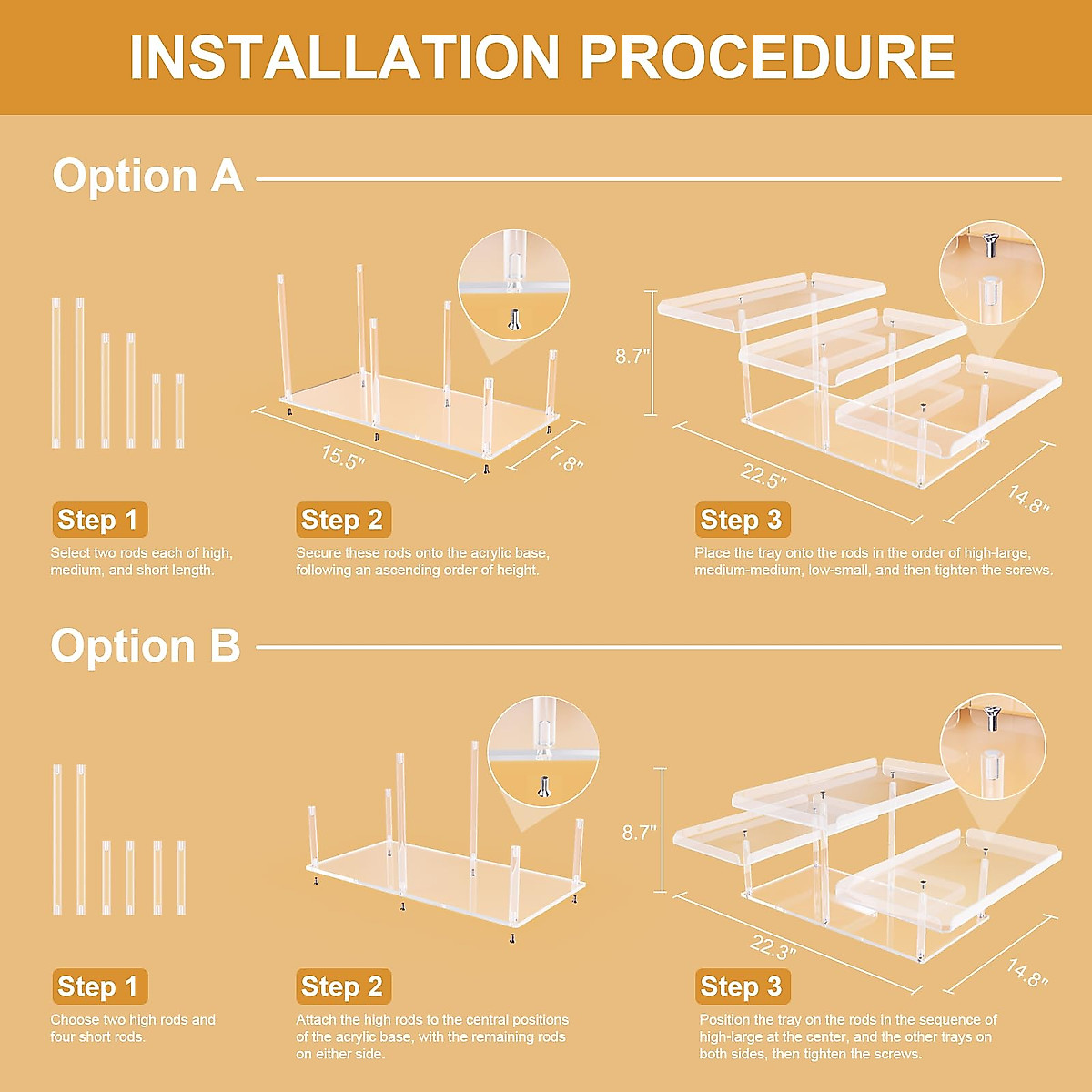 INSTALLATION PROCEDURE

Option A

15.5"

7.8"

8.7"

22.5"

14.8"

Step 1

Select two rods each of high, medium, and short length.

Step 2

Secure these rods onto the acrylic base, following an ascending order of height.

Step 3

Place the tray onto the rods in the order of high-large, medium-medium, low-small, and then tighten the screws.

Option B

8.7"

22.3"

14.8"

Step 1

Choose two high rods and four short rods.

Step 2

Attach the high rods to the central positions of the acrylic base, with the remaining rods on either side.

Step 3

Position the tray on the rods in the sequence of high-large at the center, and the other trays on both sides, then tighten the screws.