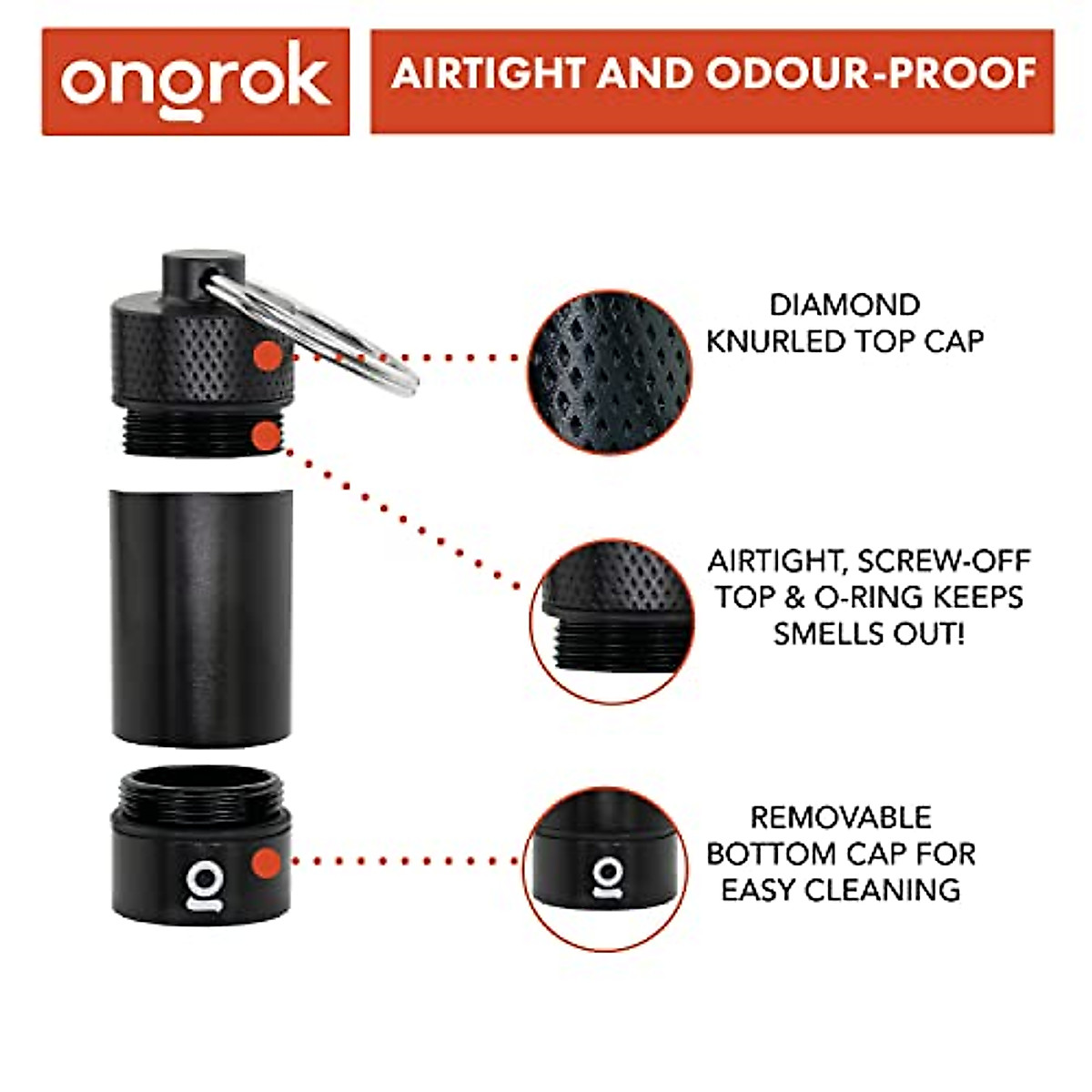 ongrok

AIRTIGHT AND ODOUR-PROOF

DIAMOND KNURLED TOP CAP

AIRTIGHT, SCREW-OFF TOP & O-RING KEEPS SMELLS OUT!

REMOVABLE BOTTOM CAP FOR EASY CLEANING