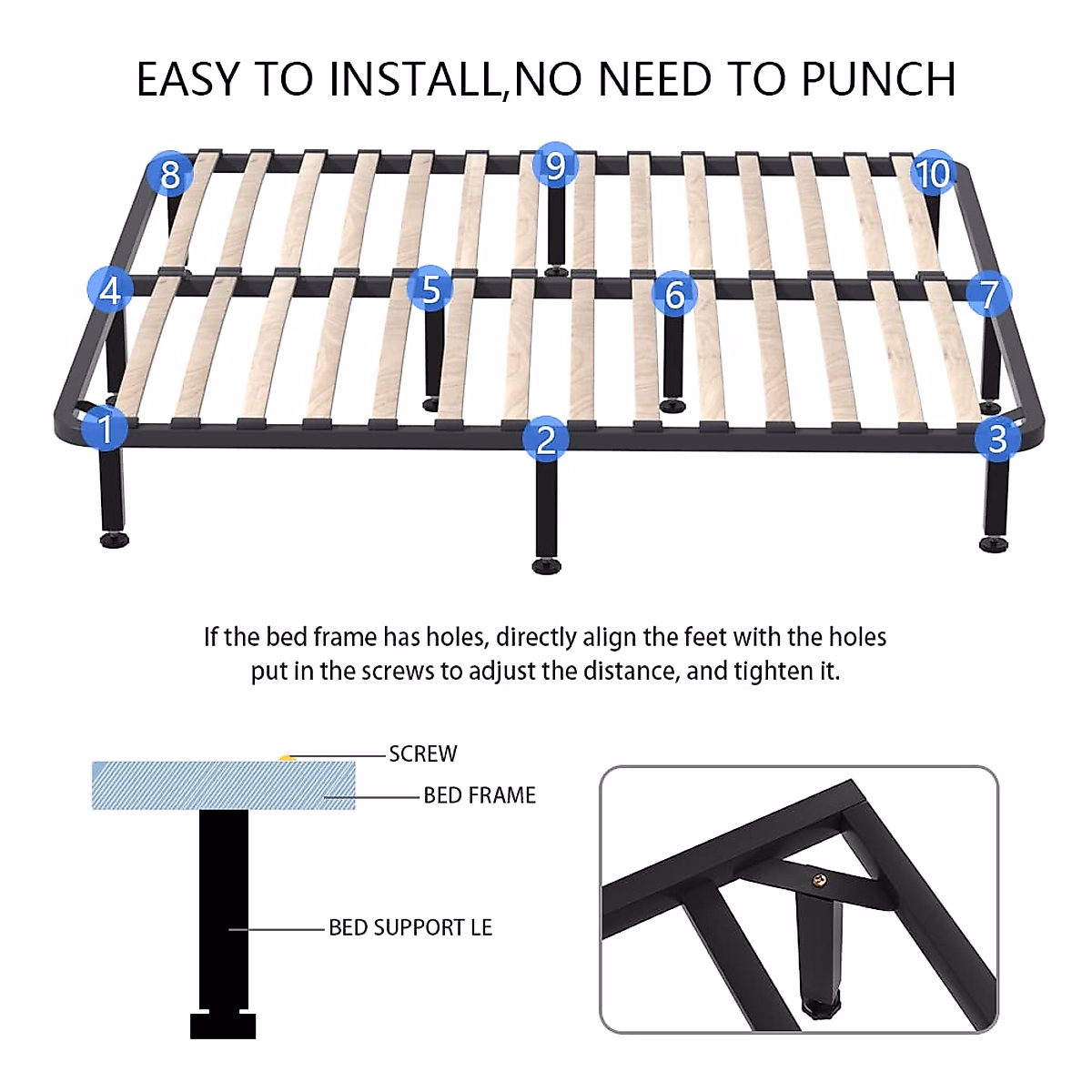 EASY TO INSTALL,NO NEED TO PUNCH

8
9
10
4
5
6
7
1
2
3

If the bed frame has holes, directly align the feet with the holes put in the screws to adjust the distance, and tighten it.

SCREW
BED FRAME
BED SUPPORT LE