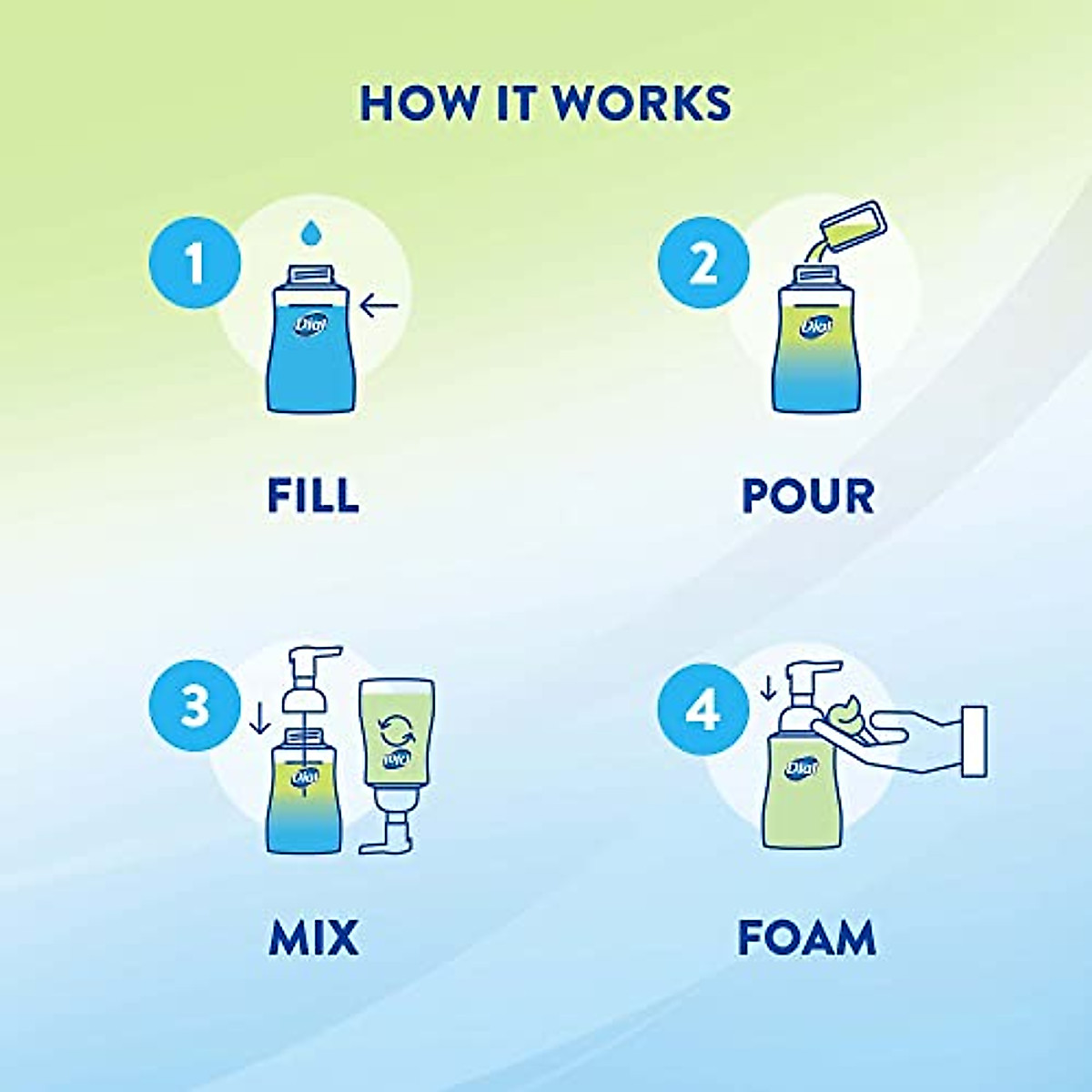 HOW IT WORKS

1
Dial
FILL

2
Dial
POUR

3
Dial
Dial
MIX

4
Dial
FOAM