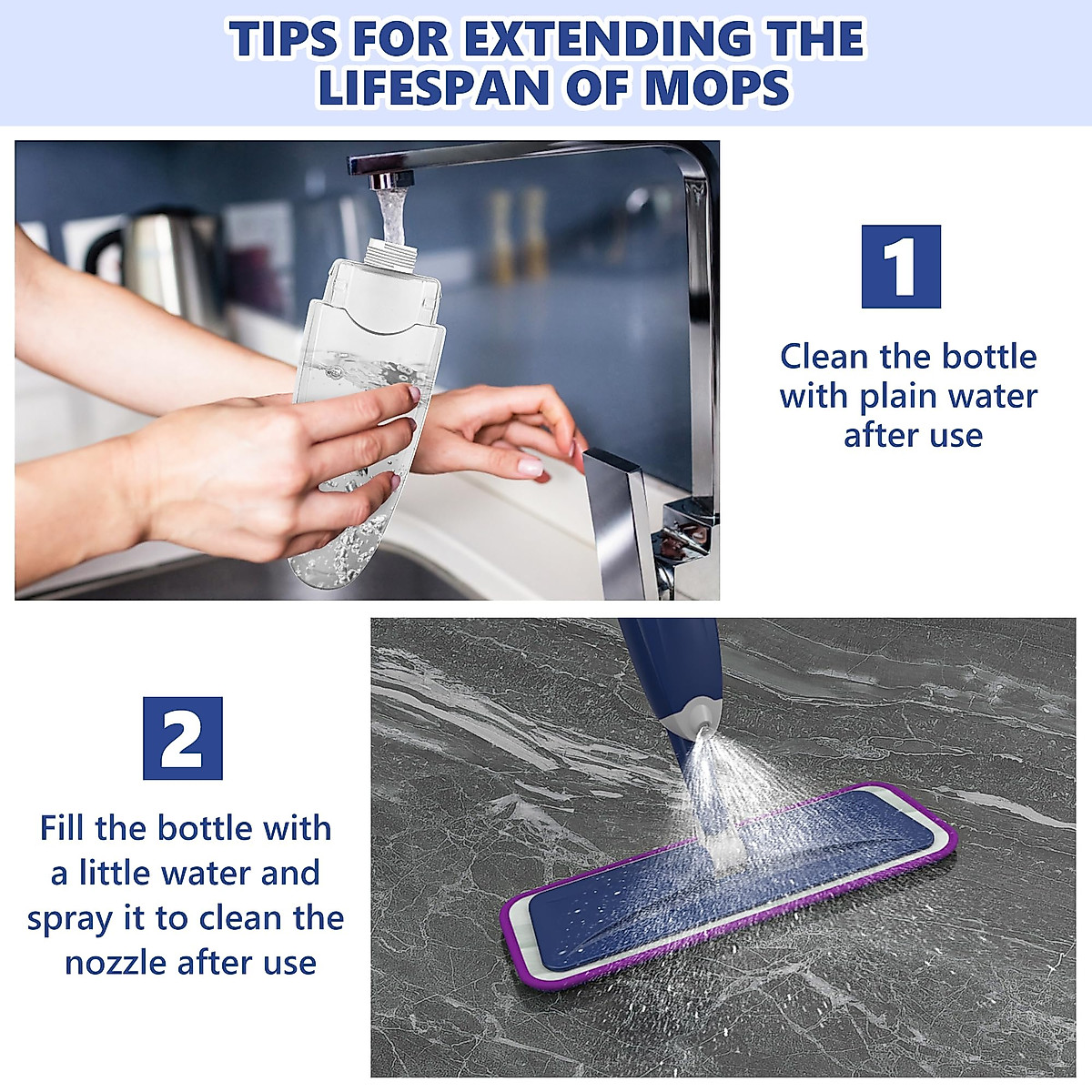 TIPS FOR EXTENDING THE LIFESPAN OF MOPS

1

Clean the bottle with plain water after use

2

Fill the bottle with a little water and spray it to clean the nozzle after use