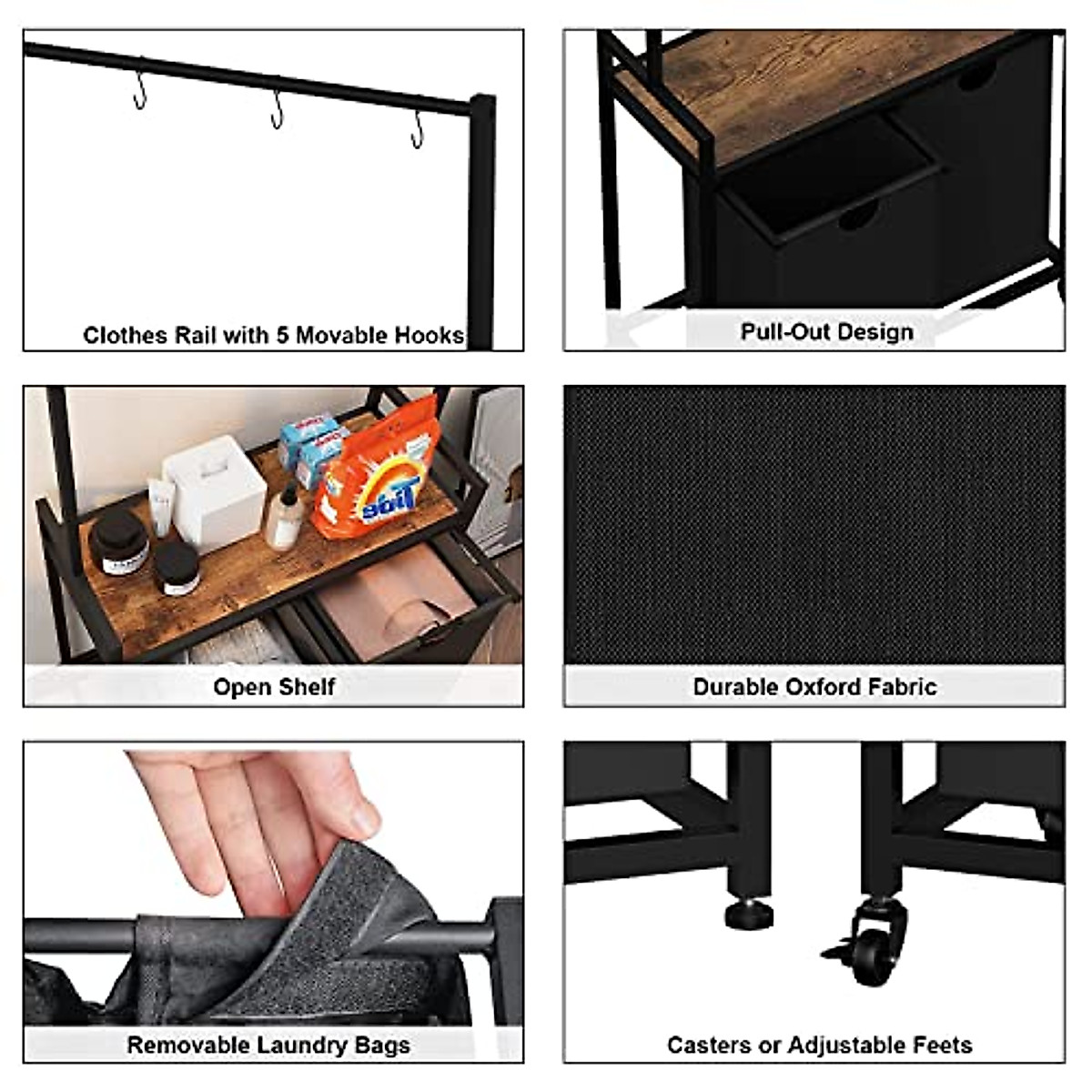 Clothes Rail with 5 Movable Hooks

Pull-Out Design

Open Shelf

Durable Oxford Fabric

Removable Laundry Bags

Casters or Adjustable Feets