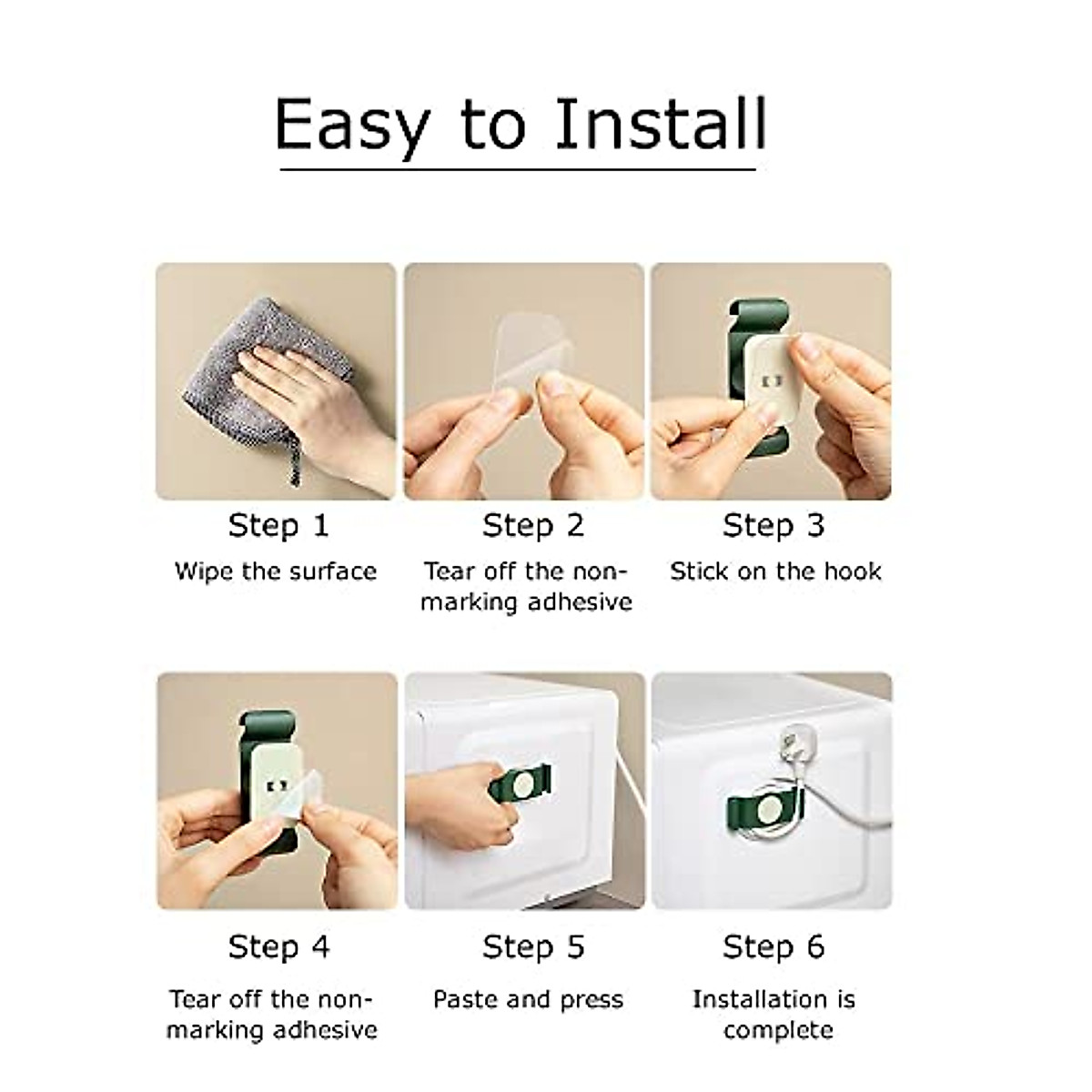 Easy to Install

Step 1
Wipe the surface

Step 2
Tear off the non-marking adhesive

Step 3
Stick on the hook

Step 4
Tear off the non-marking adhesive

Step 5
Paste and press

Step 6
Installation is complete