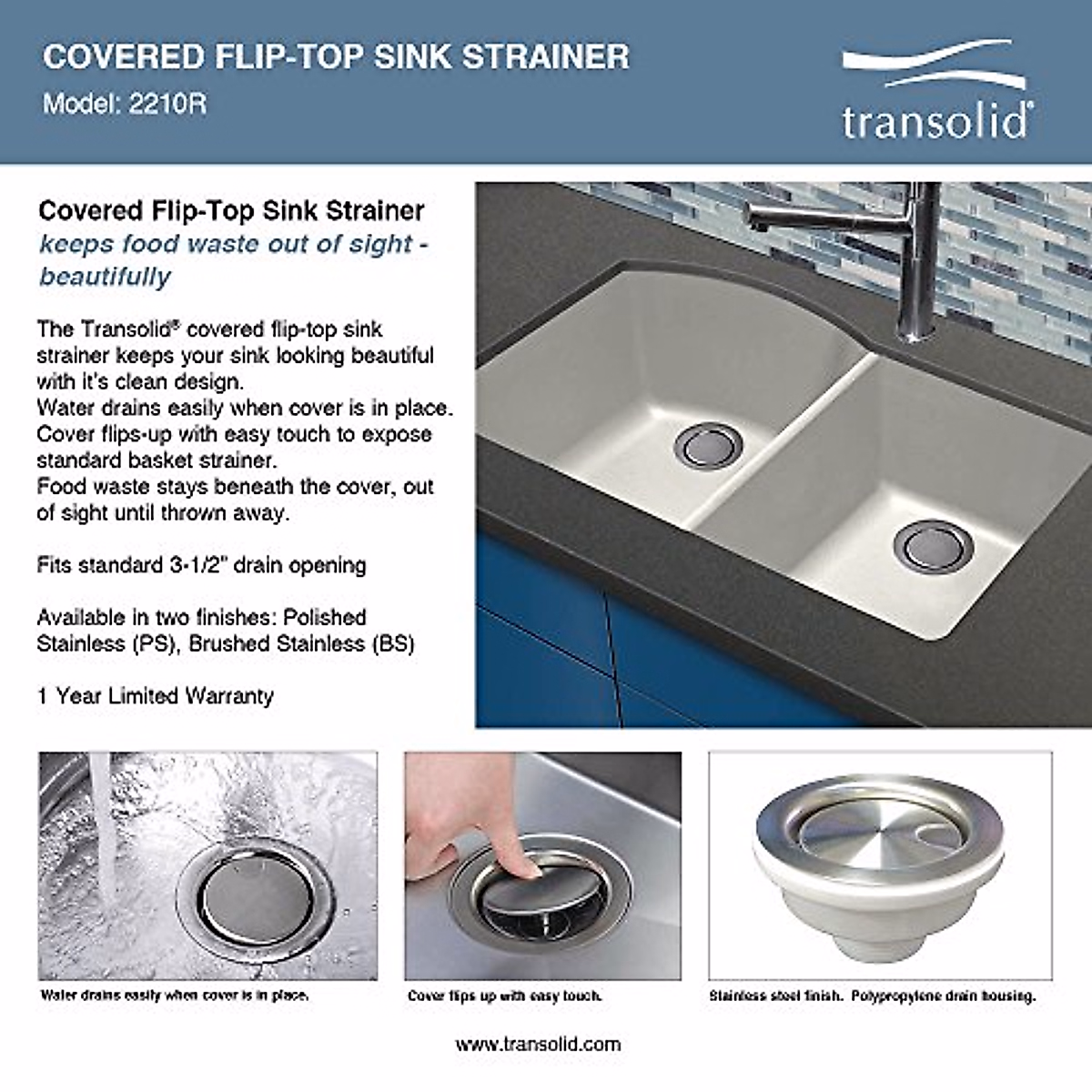 COVERED FLIP-TOP SINK STRAINER
Model: 2210R

transolid®

Covered Flip-Top Sink Strainer
keeps food waste out of sight - beautifully

The Transolid® covered flip-top sink strainer keeps your sink looking beautiful with it's clean design.
Water drains easily when cover is in place.
Cover flips-up with easy touch to expose standard basket strainer.
Food waste stays beneath the cover, out of sight until thrown away.

Fits standard 3-1/2" drain opening

Available in two finishes: Polished Stainless (PS), Brushed Stainless (BS)

1 Year Limited Warranty

Water drains easily when cover is in place.

Cover flips up with easy touch.

Stainless steel finish. Polypropylene drain housing.

www.transolid.com