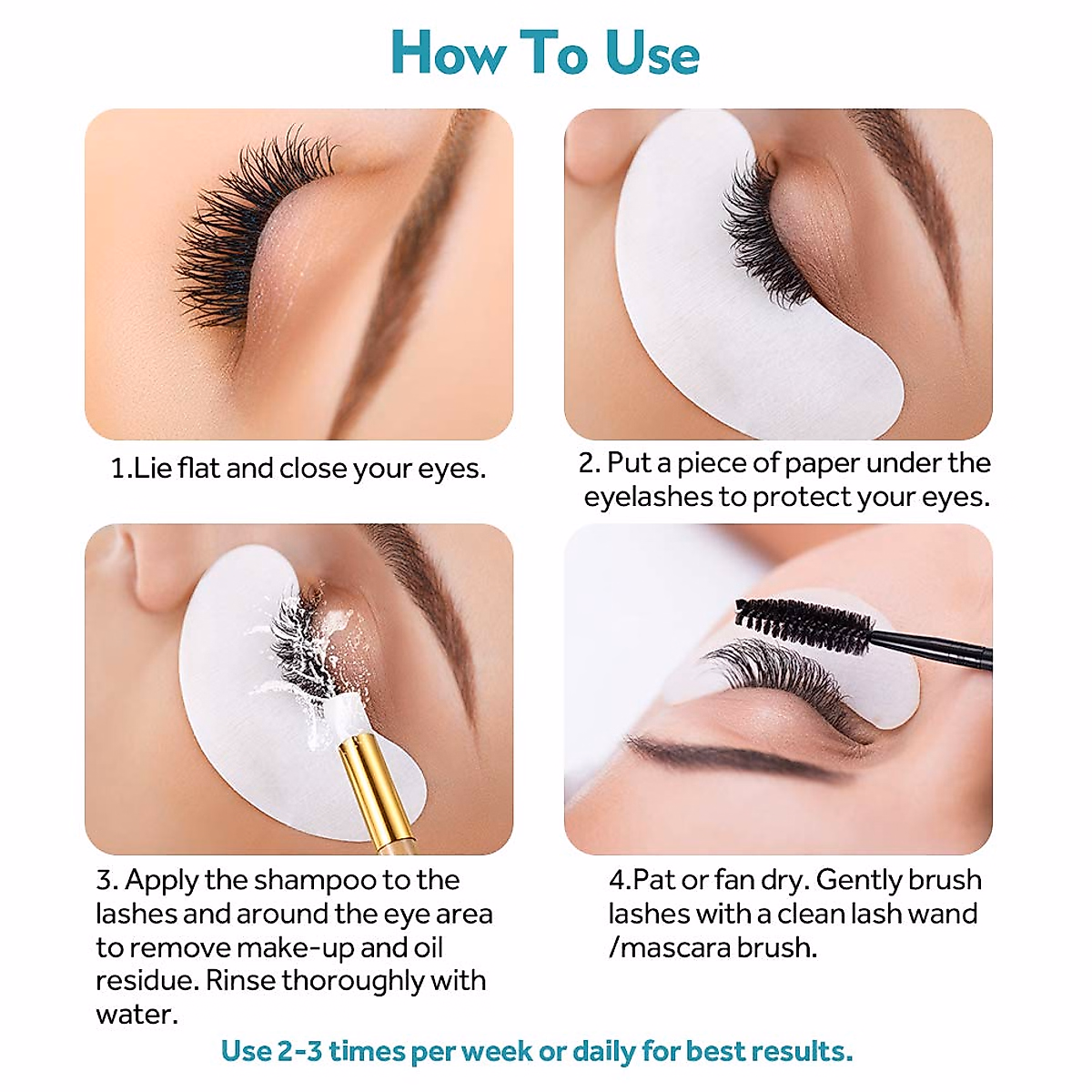 How To Use

1.Lie flat and close your eyes.

2. Put a piece of paper under the eyelashes to protect your eyes.

3. Apply the shampoo to the lashes and around the eye area to remove make-up and oil residue. Rinse thoroughly with water.

4.Pat or fan dry. Gently brush lashes with a clean lash wand /mascara brush.

Use 2-3 times per week or daily for best results.