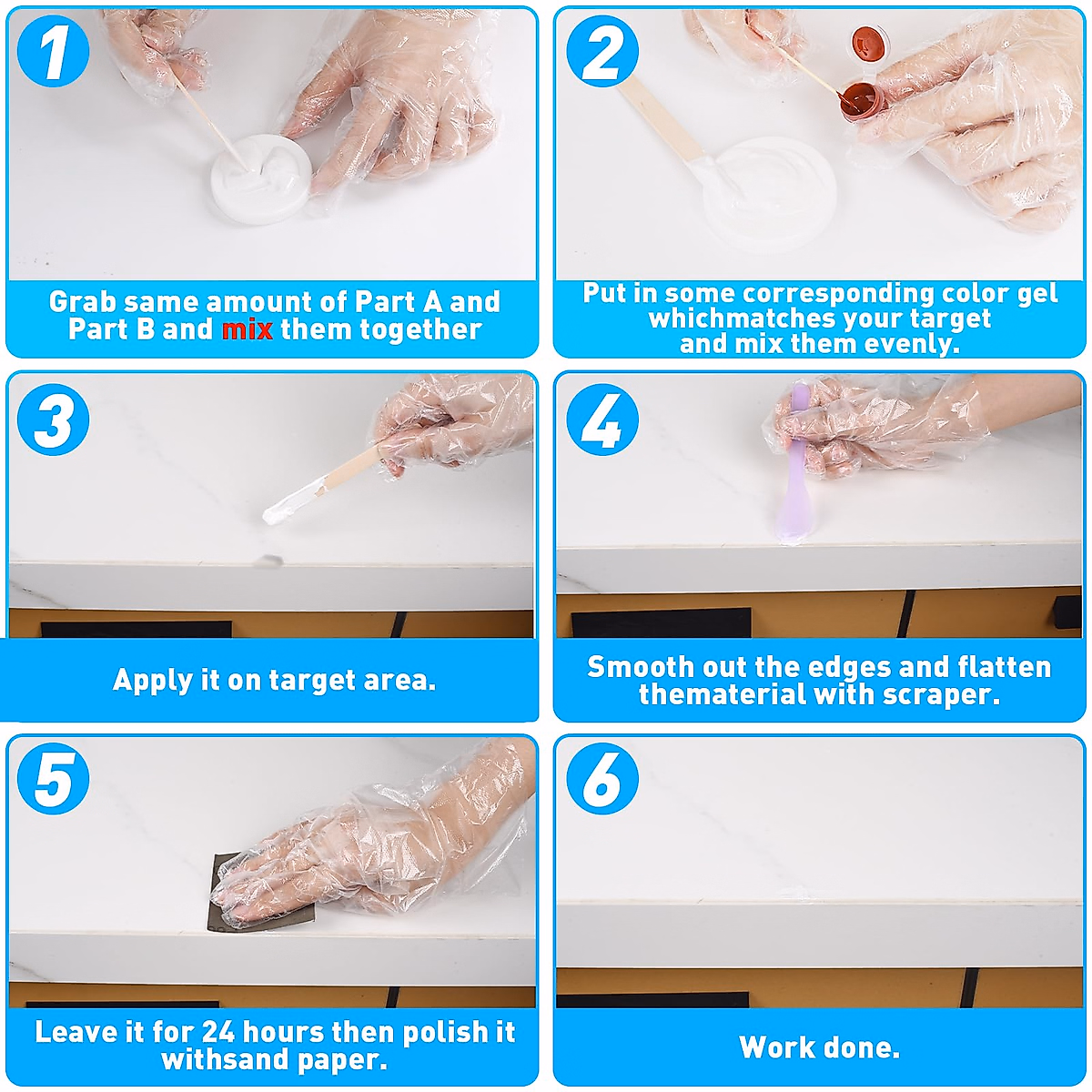 1

Grab same amount of Part A and Part B and mix them together

2

Put in some corresponding color gel whichmatches your target and mix them evenly.

3

Apply it on target area.

4

Smooth out the edges and flatten thematerial with scraper.

5

Leave it for 24 hours then polish it withsand paper.

6

Work done.