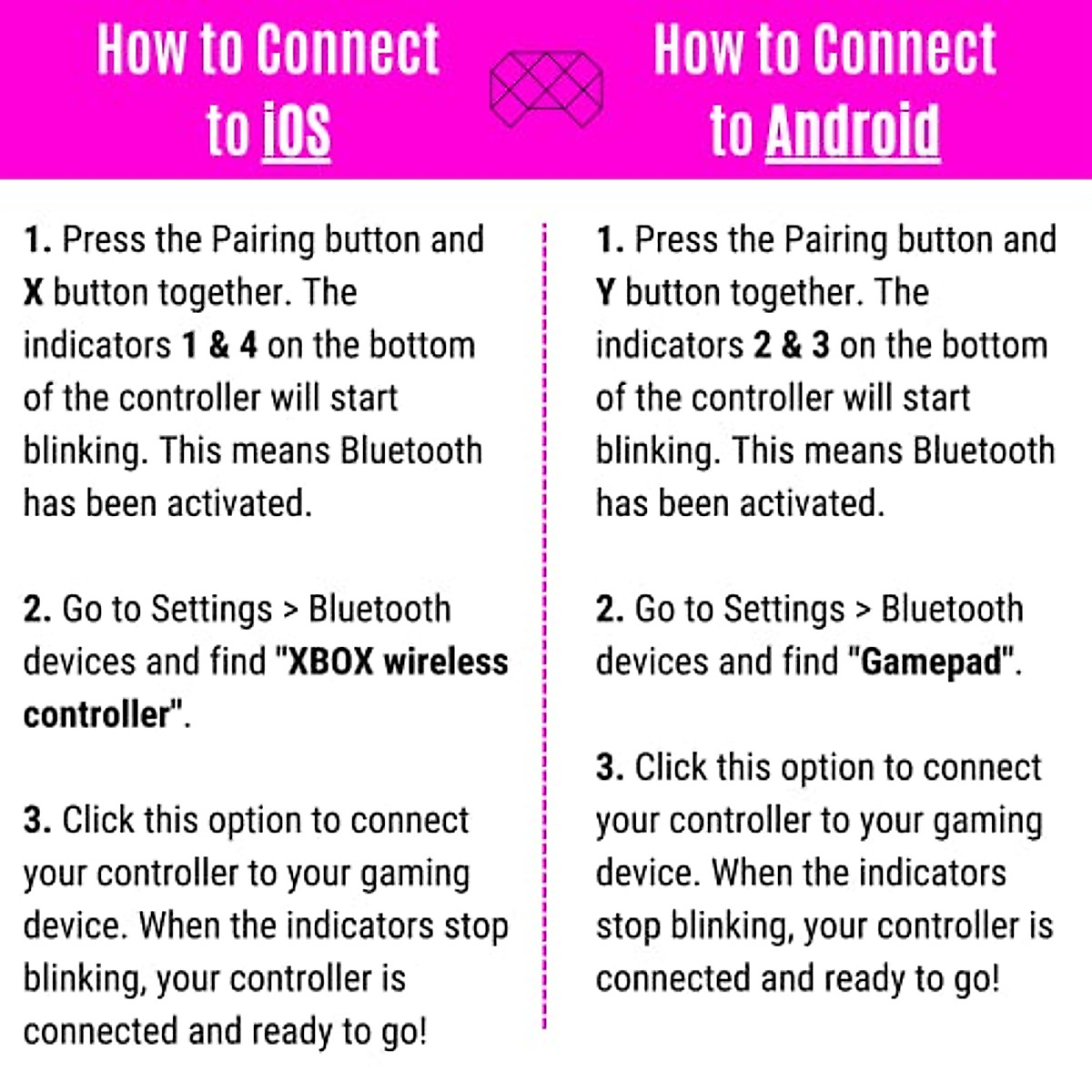 How to Connect to iOS

1. Press the Pairing button and X button together. The indicators 1 & 4 on the bottom of the controller will start blinking. This means Bluetooth has been activated.

2. Go to Settings > Bluetooth devices and find "XBOX wireless controller".

3. Click this option to connect your controller to your gaming device. When the indicators stop blinking, your controller is connected and ready to go!

How to Connect to Android

1. Press the Pairing button and Y button together. The indicators 2 & 3 on the bottom of the controller will start blinking. This means Bluetooth has been activated.

2. Go to Settings > Bluetooth devices and find "Gamepad".

3. Click this option to connect your controller to your gaming device. When the indicators stop blinking, your controller is connected and ready to go!